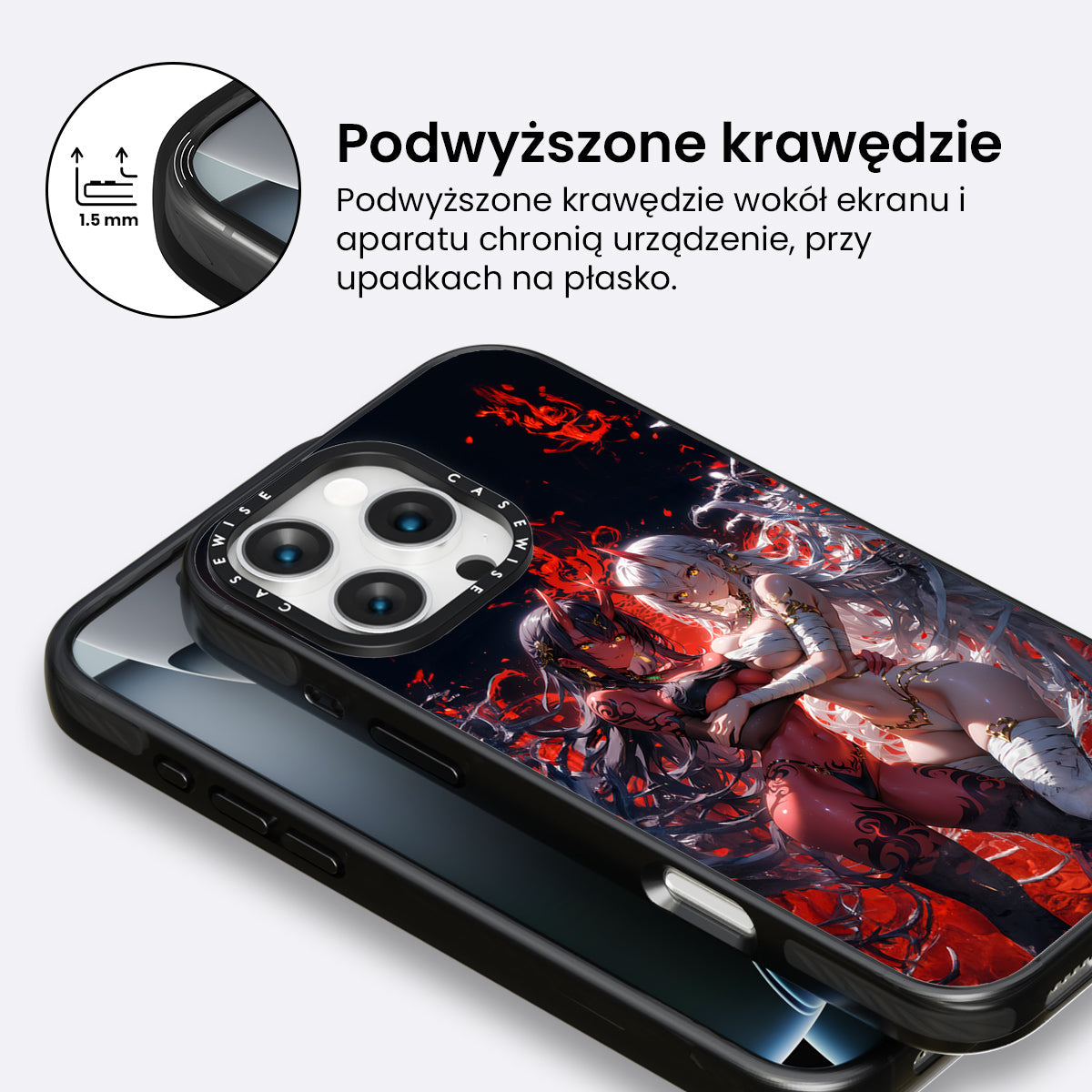 1.5 mm

Podwyższone krawędzie

Podwyższone krawędzie wokół ekranu i aparatu chronią urządzenie, przy upadkach na płasko.

CASEWISE CASEWISE