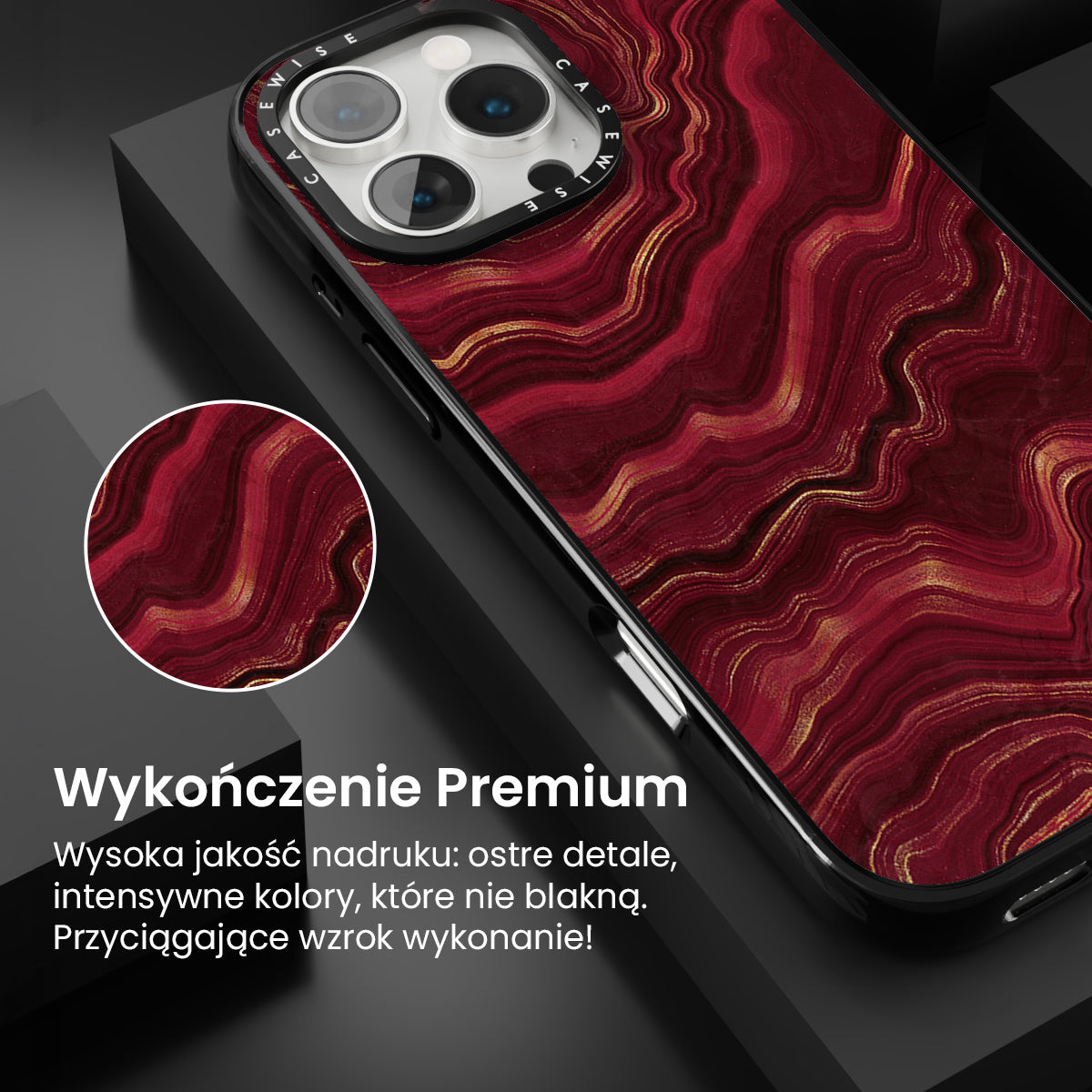 CASEWISE CASEWISE

Wykończenie Premium

Wysoka jakość nadruku: ostre detale, intensywne kolory, które nie blakną. Przyciągające wzrok wykonanie!