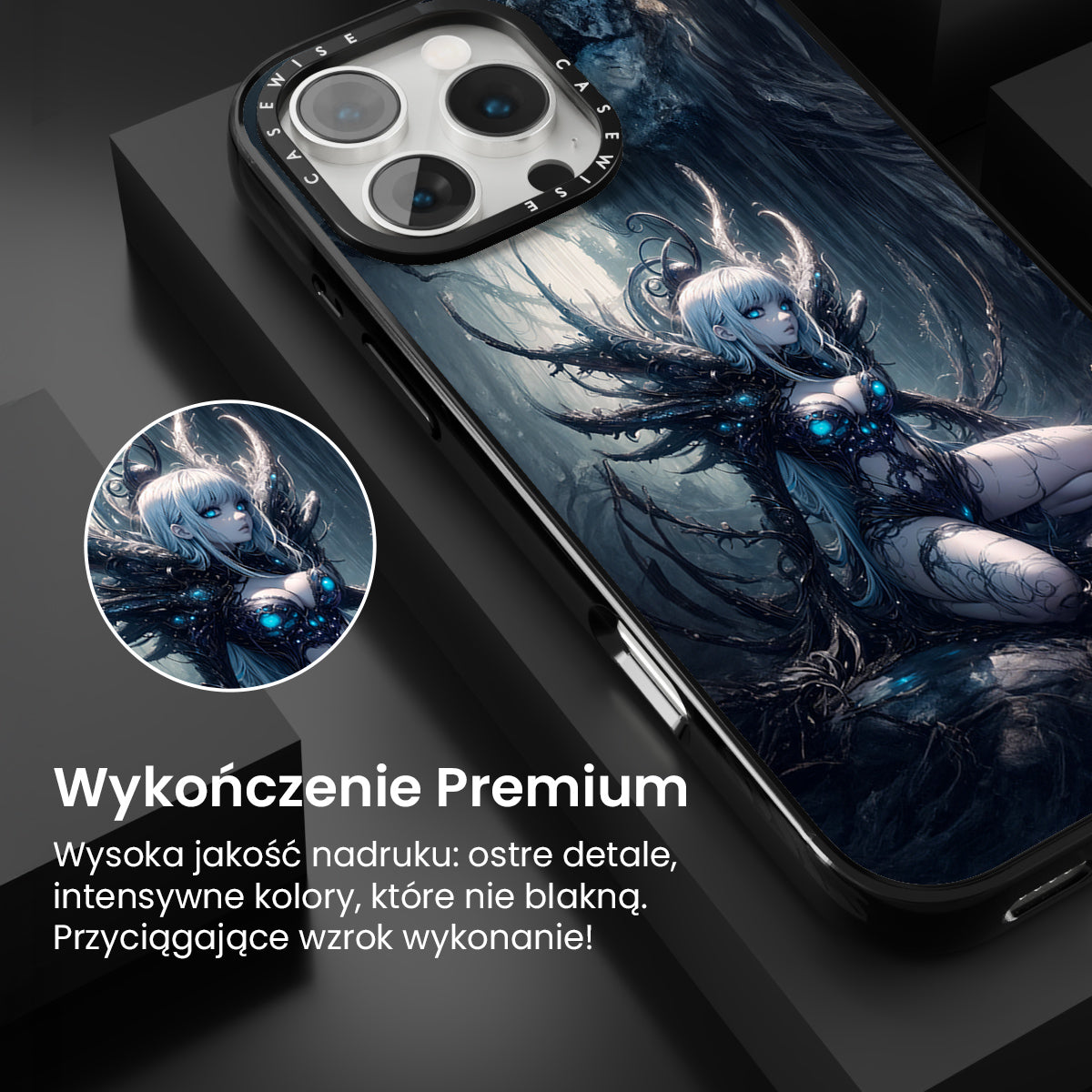 CASEWISE CASEWISE

Wykończenie Premium

Wysoka jakość nadruku: ostre detale, intensywne kolory, które nie blakną. Przyciągające wzrok wykonanie!