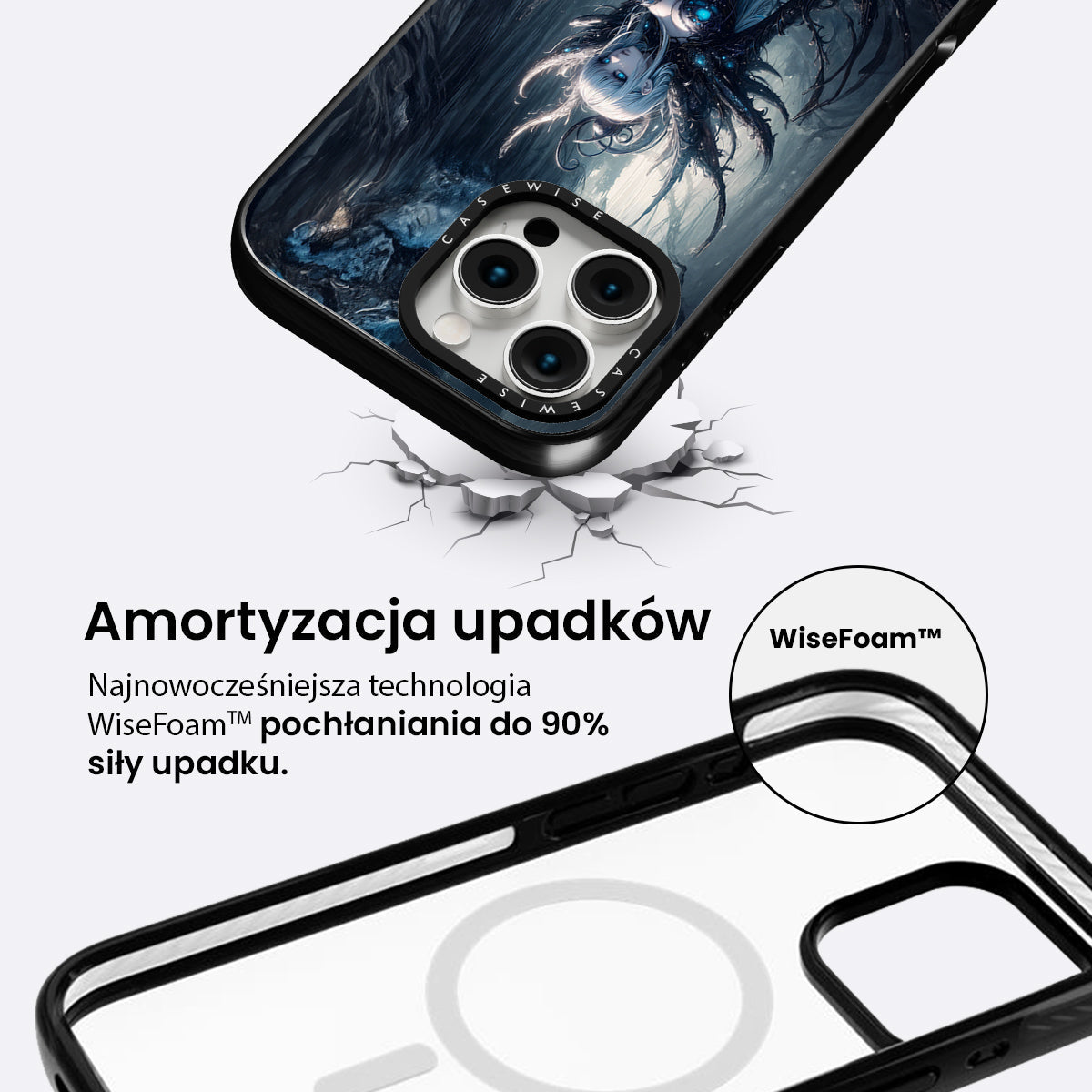 CASEWISE

CASEWISE

Amortyzacja upadków

Najnowocześniejsza technologia WiseFoam™ pochłaniania do 90% siły upadku.

WiseFoam™