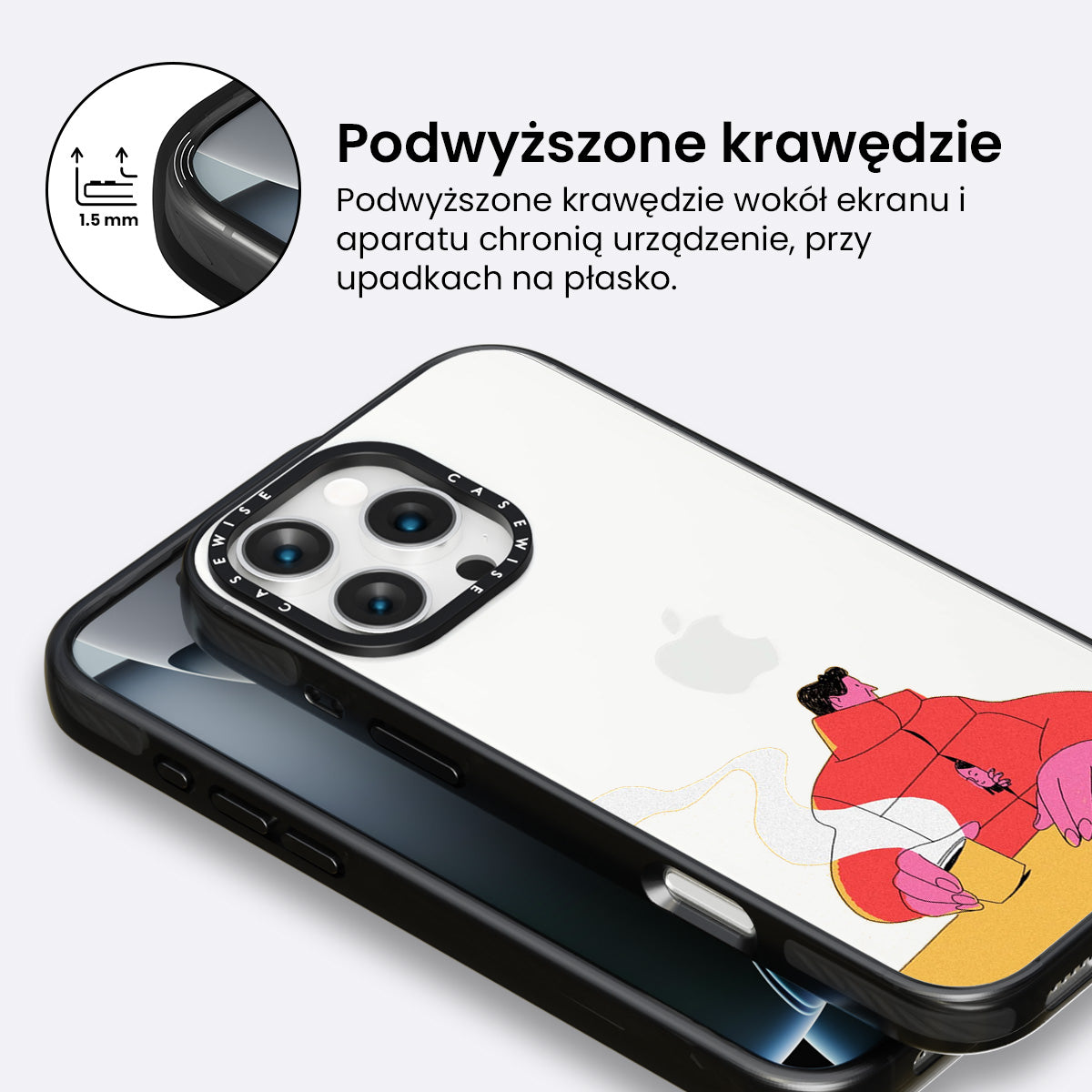 1.5 mm

Podwyższone krawędzie

Podwyższone krawędzie wokół ekranu i aparatu chronią urządzenie, przy upadkach na płasko.

CASEWISE CASEWISE