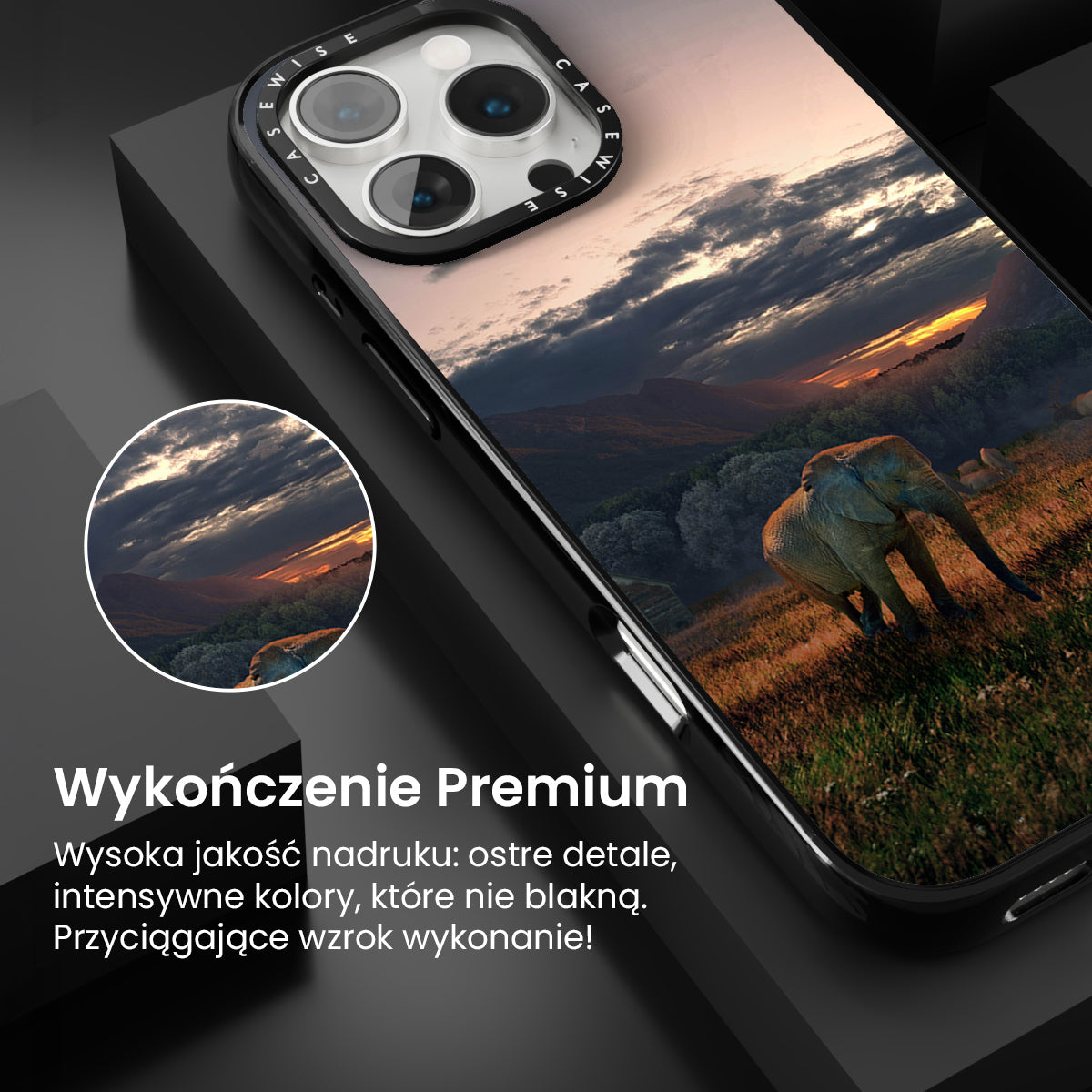 CASEWISE CASEWISE

Wykończenie Premium

Wysoka jakość nadruku: ostre detale, intensywne kolory, które nie blakną. Przyciągające wzrok wykonanie!