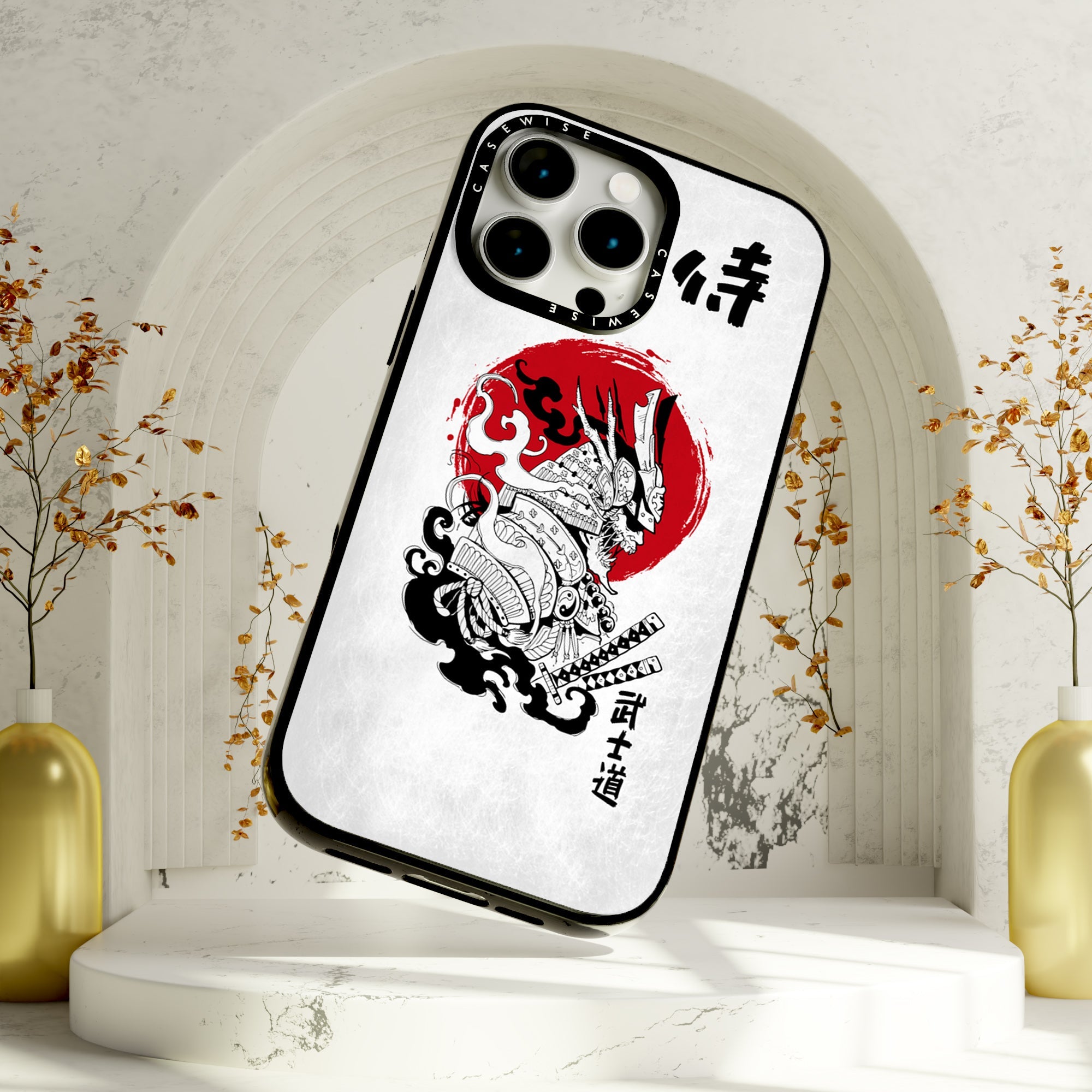 CASEWISE
CASEWISE

侍

武士道