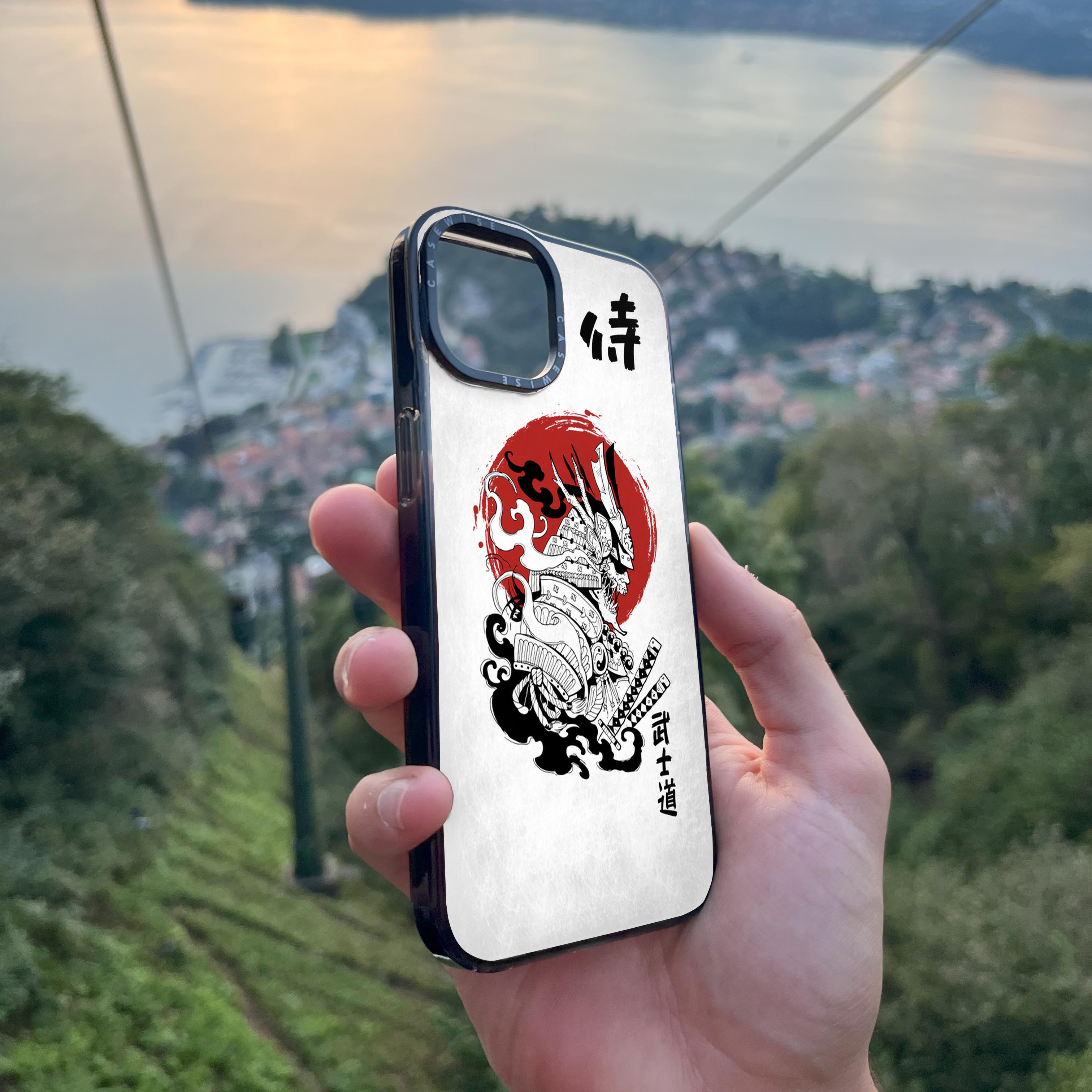 CASEWISE CASEWISE

侍

武士道