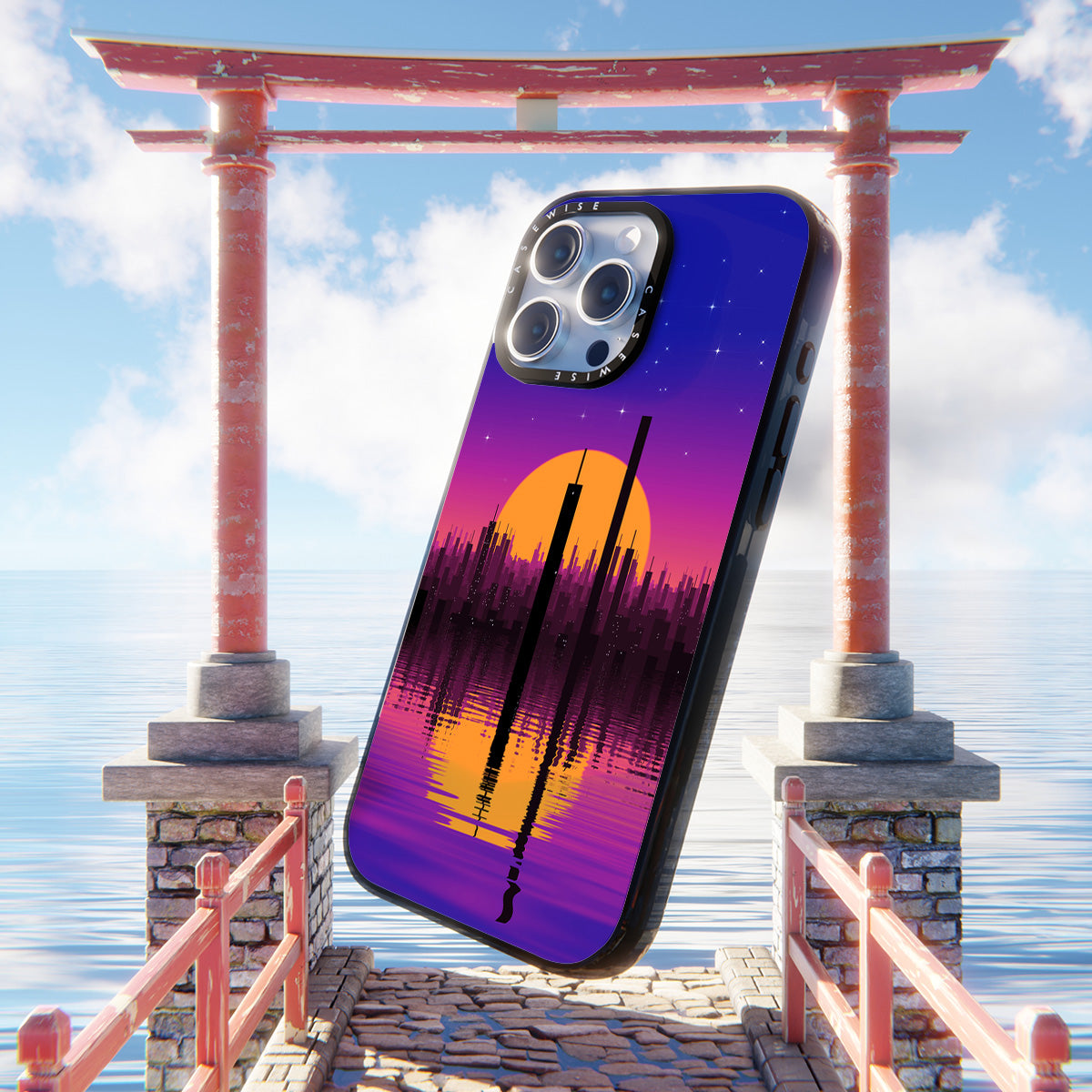 CASEWISE CASEWISE