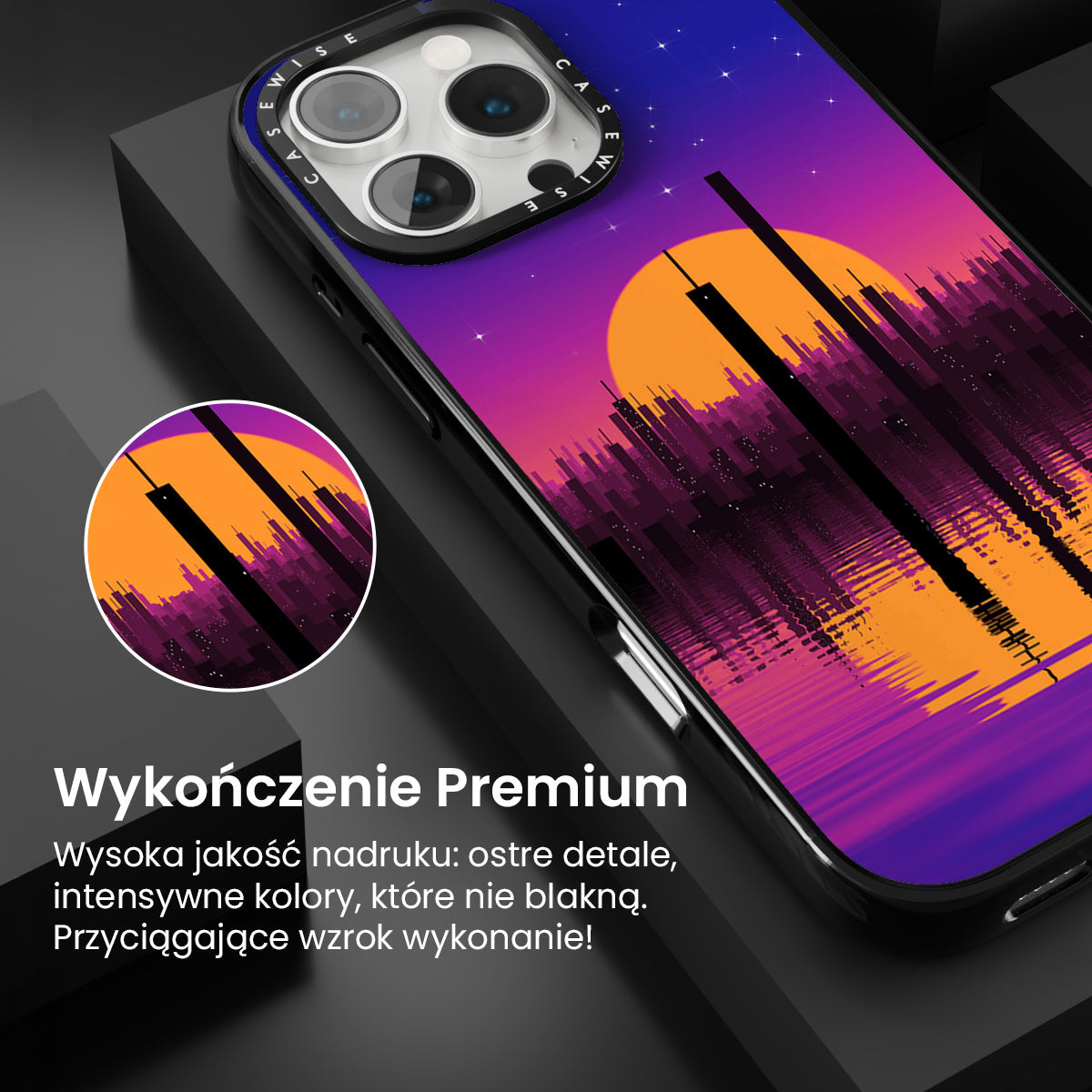 CASEWISE CASEWISE

Wykończenie Premium

Wysoka jakość nadruku: ostre detale, intensywne kolory, które nie blakną. Przyciągające wzrok wykonanie!