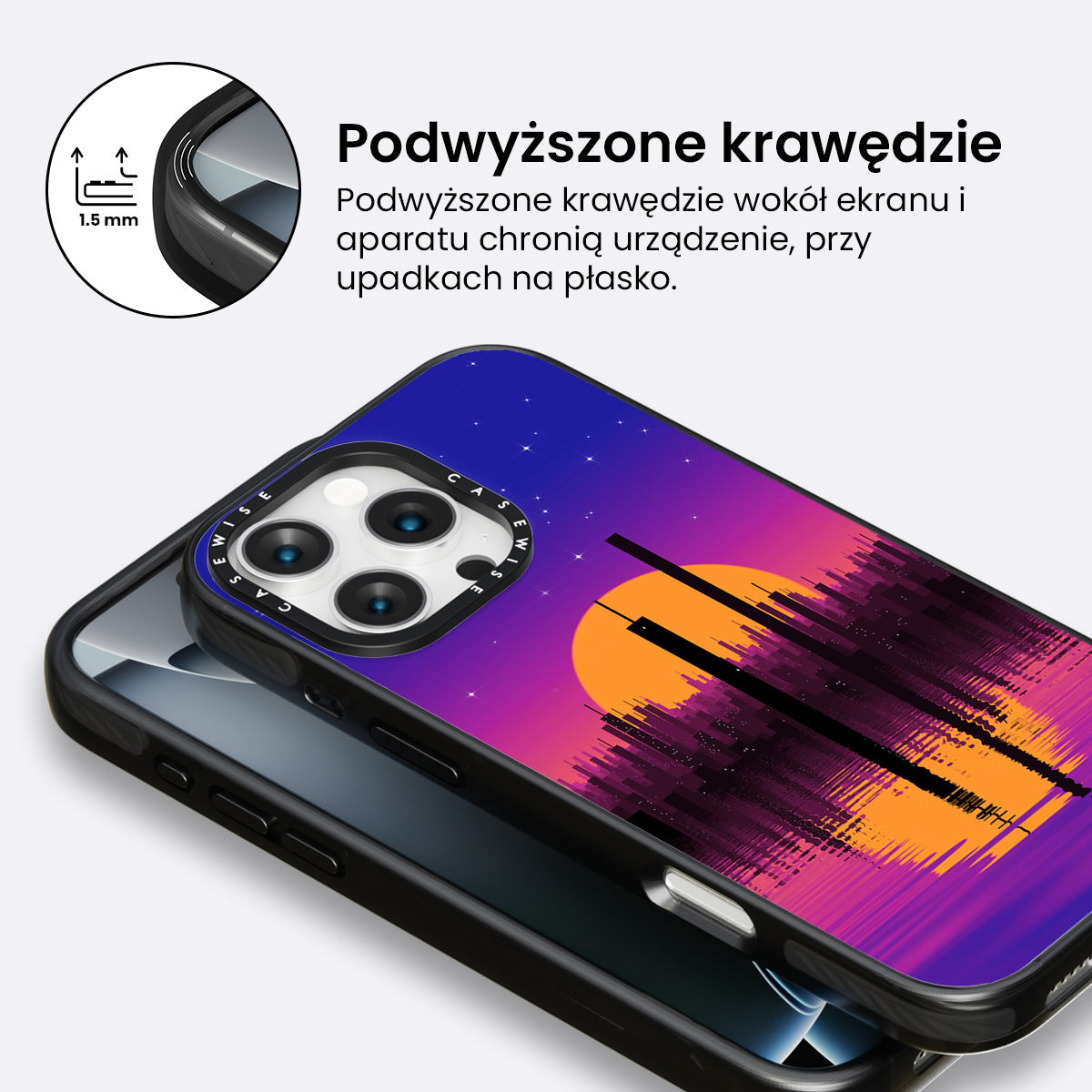 1.5 mm

Podwyższone krawędzie

Podwyższone krawędzie wokół ekranu i aparatu chronią urządzenie, przy upadkach na płasko.

CASEWISE

CASEWISE