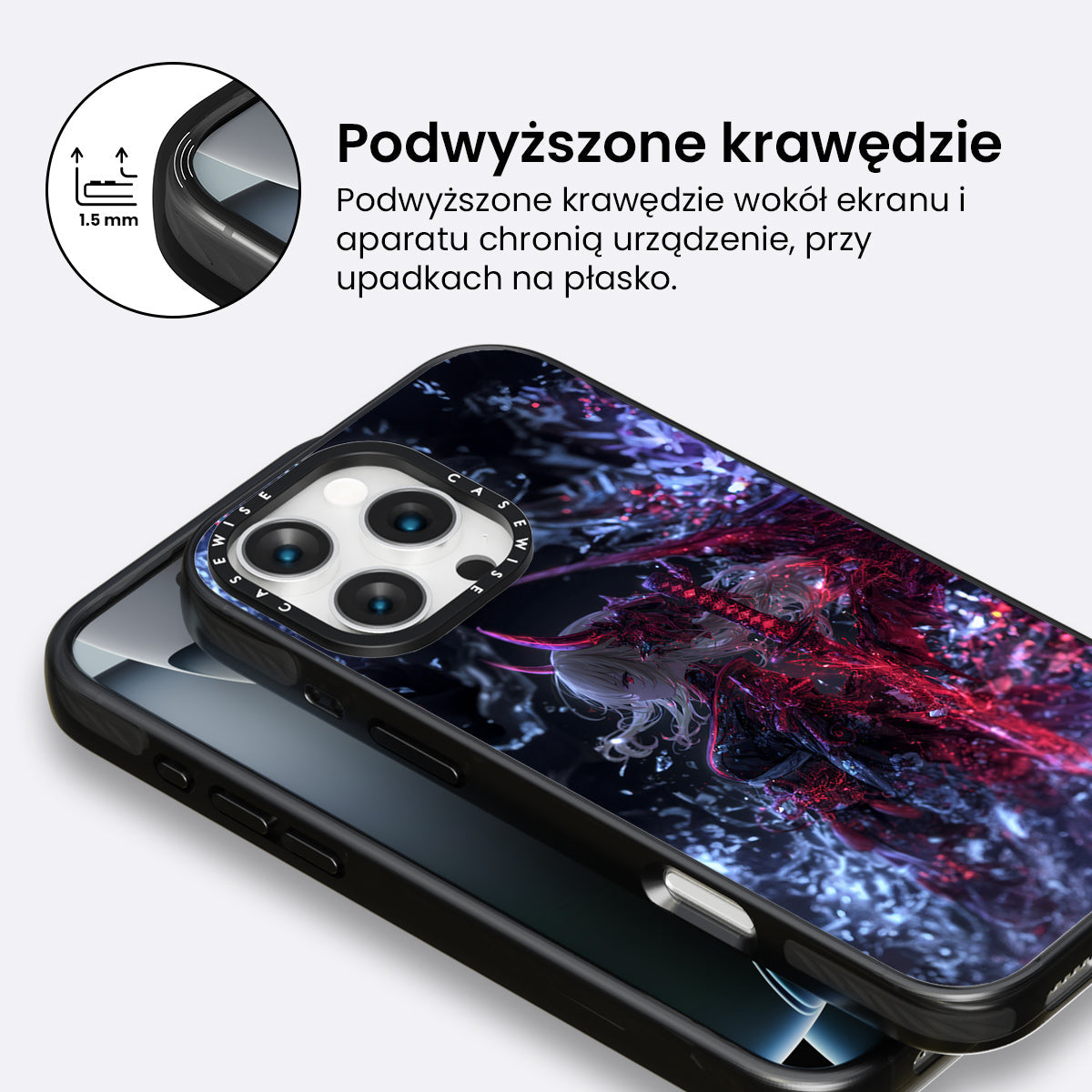 1.5 mm

Podwyższone krawędzie

Podwyższone krawędzie wokół ekranu i aparatu chronią urządzenie, przy upadkach na płasko.

CASEWISE CASEWISE