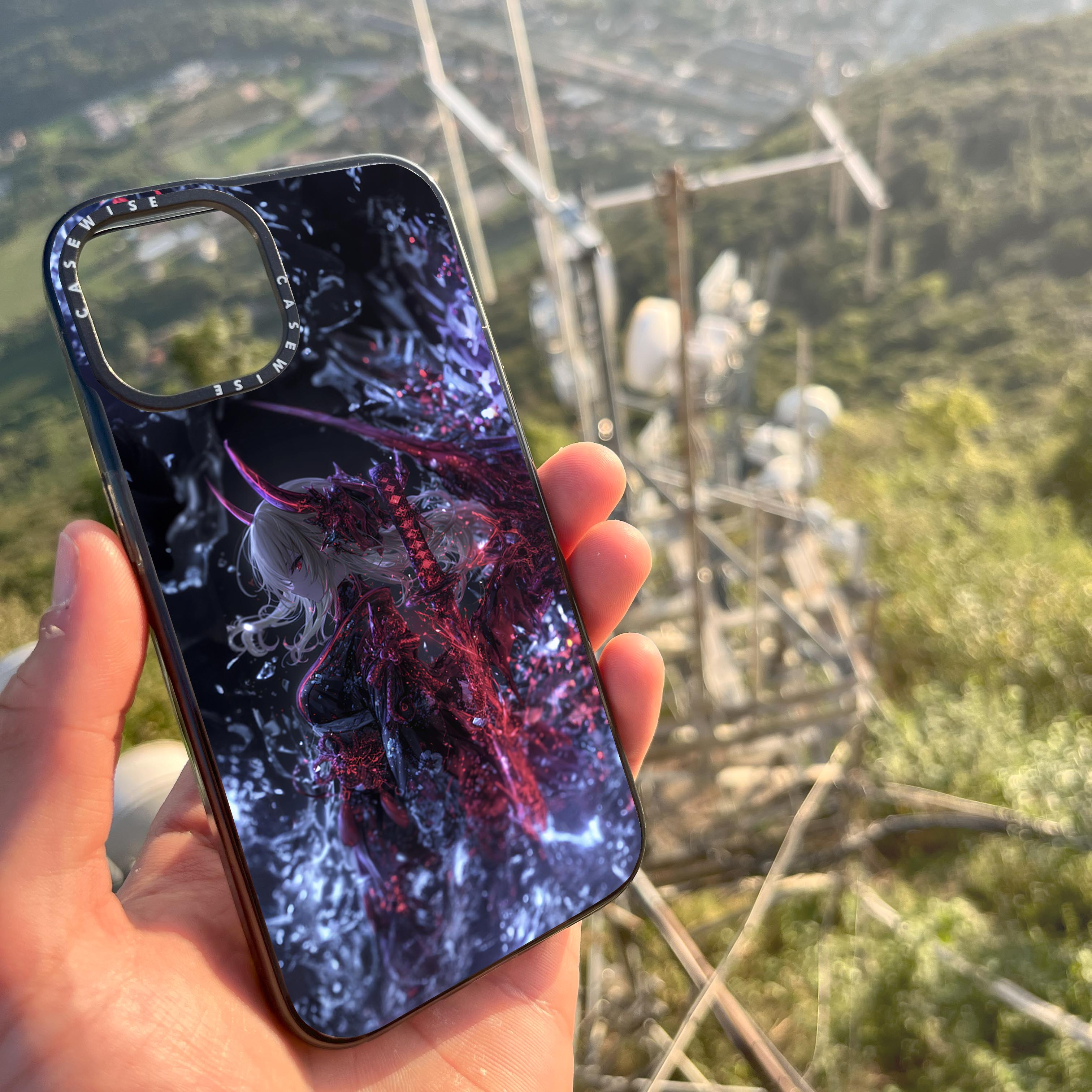 CASEWISE CASEWISE