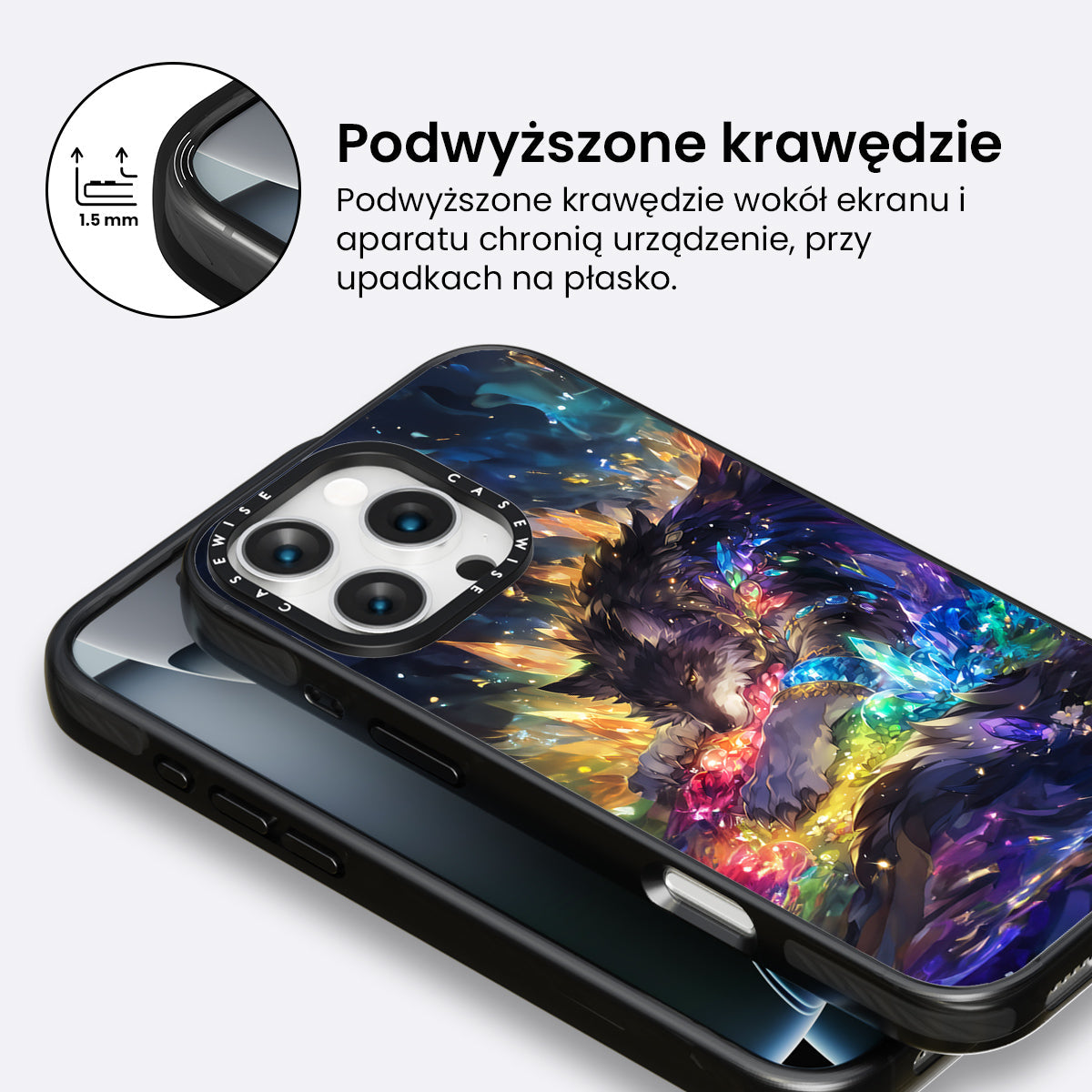 1.5 mm

Podwyższone krawędzie

Podwyższone krawędzie wokół ekranu i aparatu chronią urządzenie, przy upadkach na płasko.

CASEWISE CASEWISE