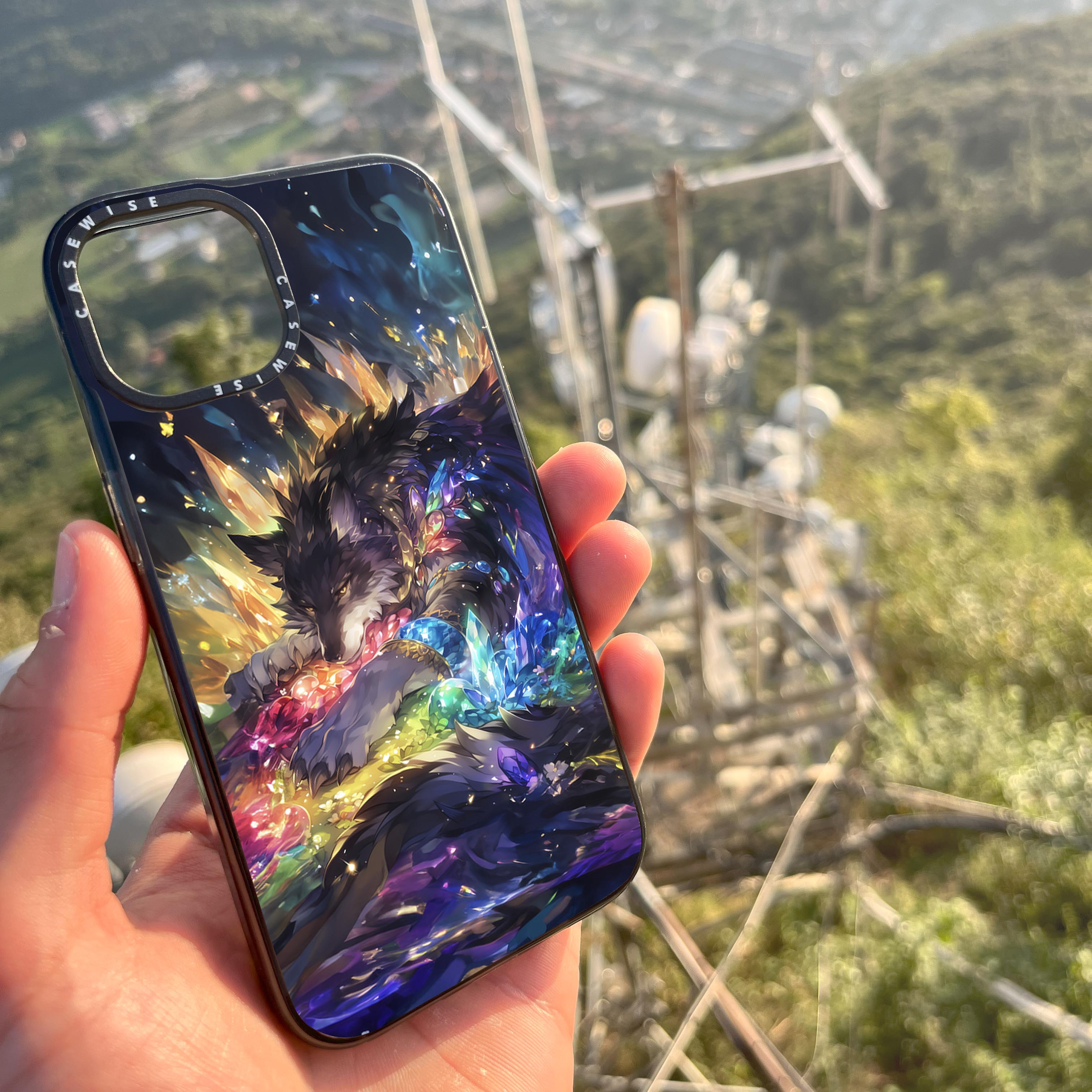 CASEWISE CASEWISE