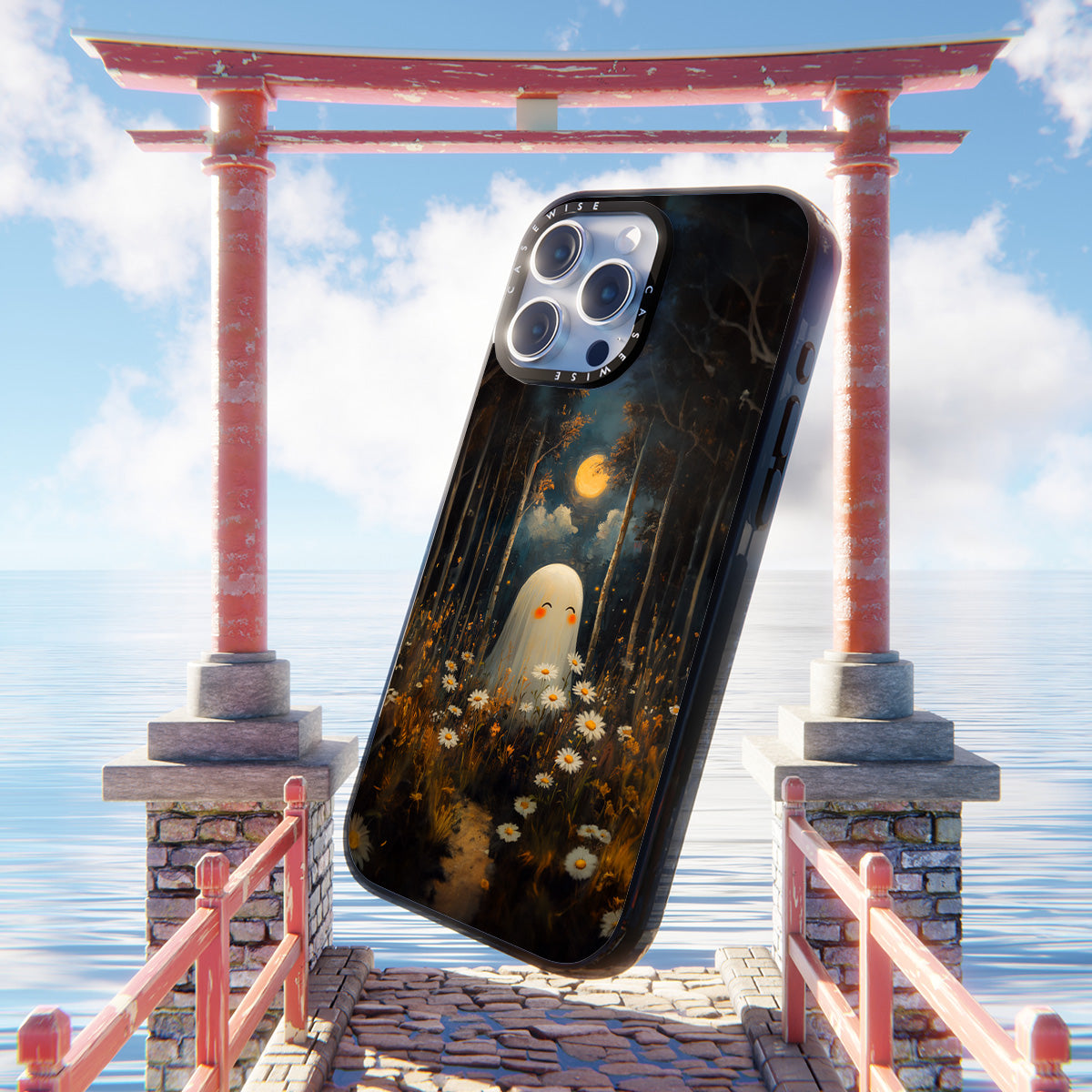 CASEWISE CASEWISE