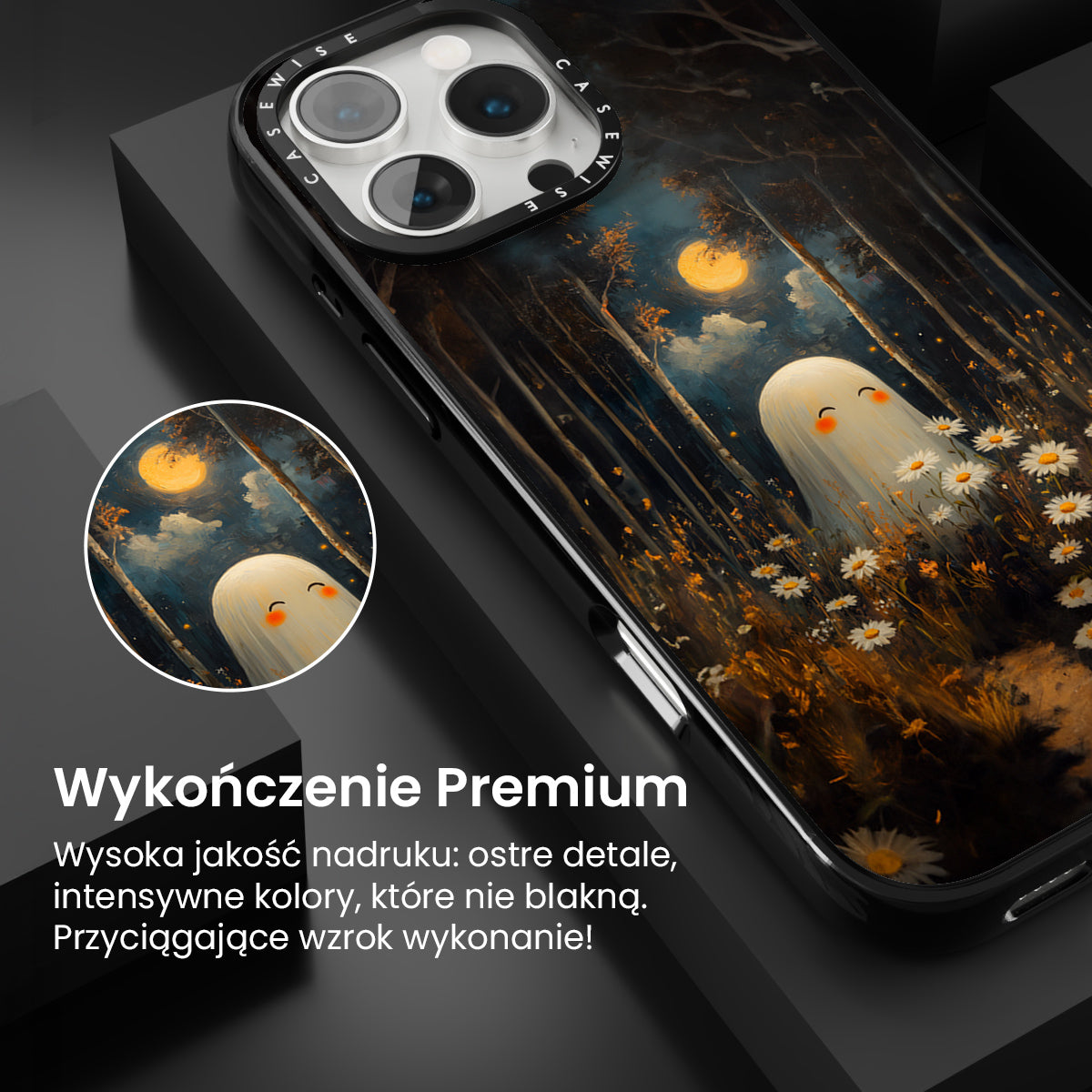 CASEWISE CASEWISE

Wykończenie Premium

Wysoka jakość nadruku: ostre detale, intensywne kolory, które nie blakną. Przyciągające wzrok wykonanie!