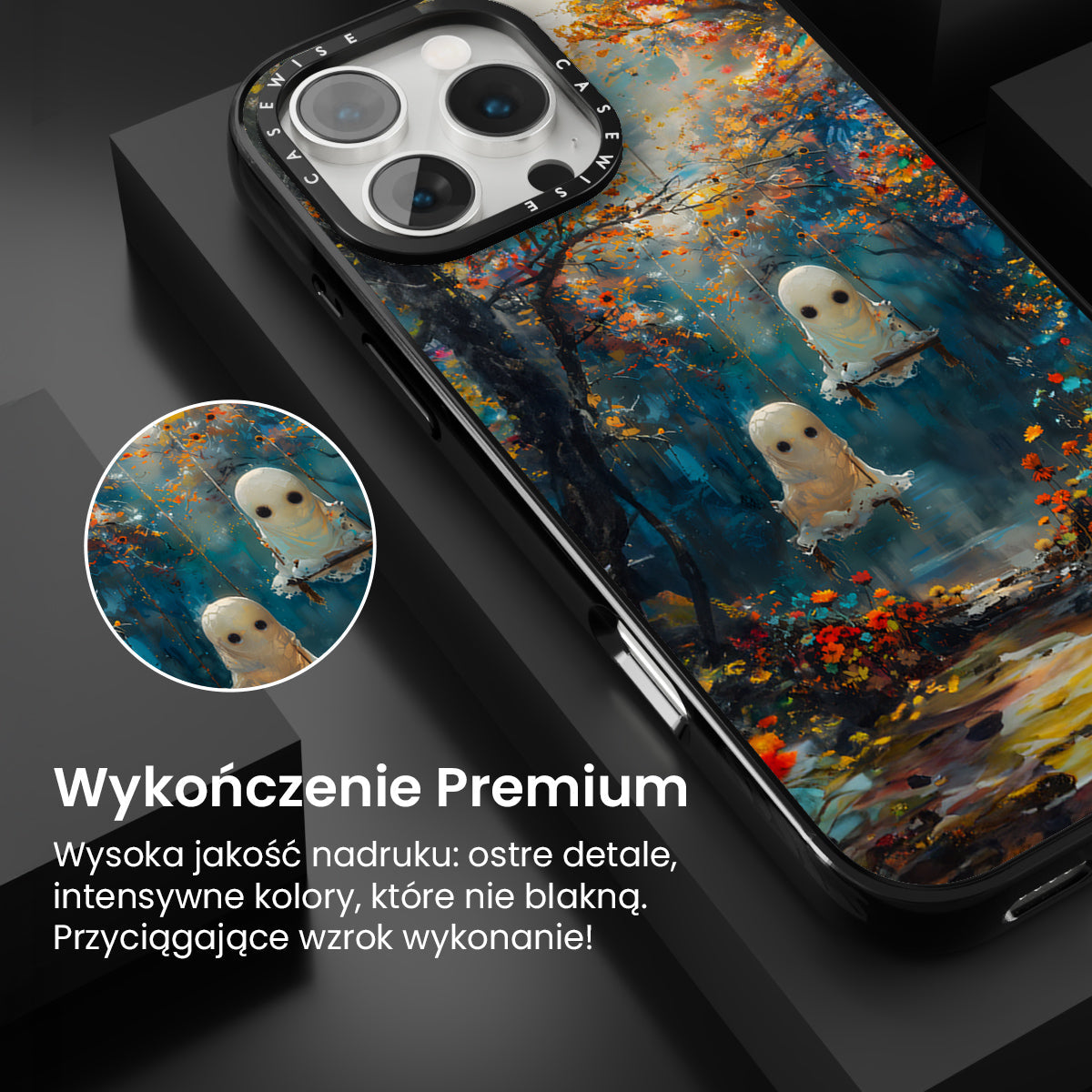 CASEWISE CASEWISE

Wykończenie Premium

Wysoka jakość nadruku: ostre detale, intensywne kolory, które nie blakną. Przyciągające wzrok wykonanie!