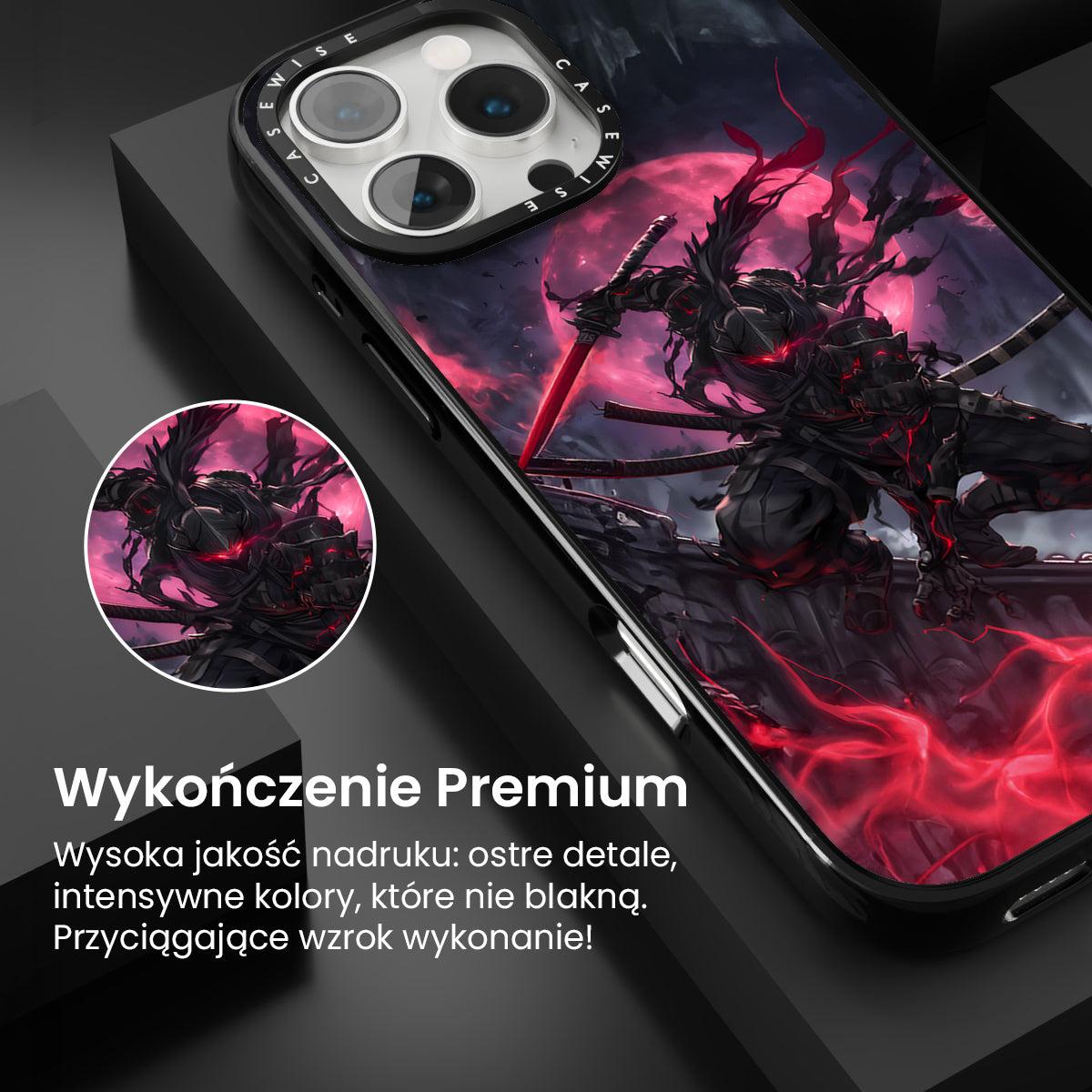 CASEWISE CASEWISE

Wykończenie Premium

Wysoka jakość nadruku: ostre detale, intensywne kolory, które nie blakną. Przyciągające wzrok wykonanie!