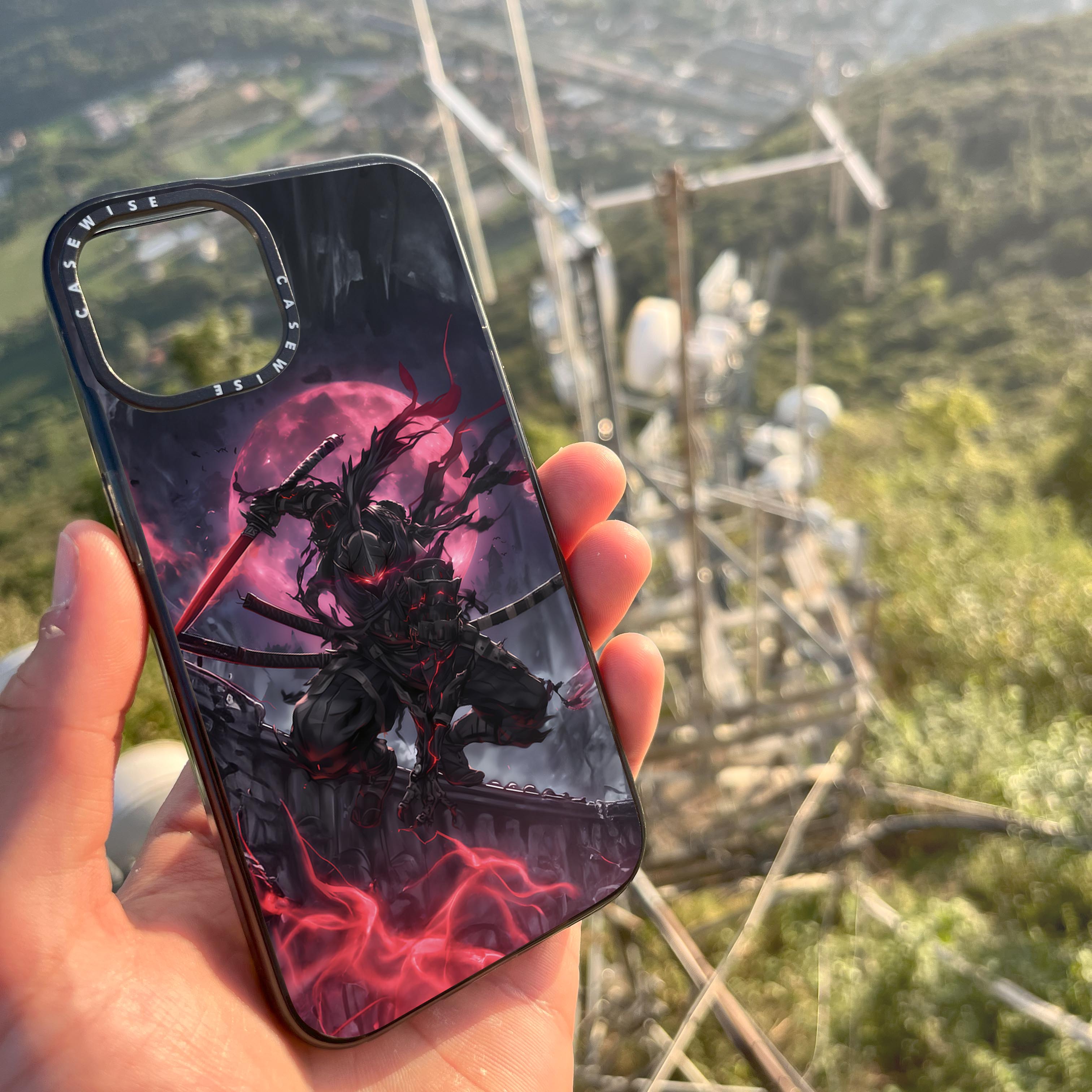 CASEWISE
CASEWISE