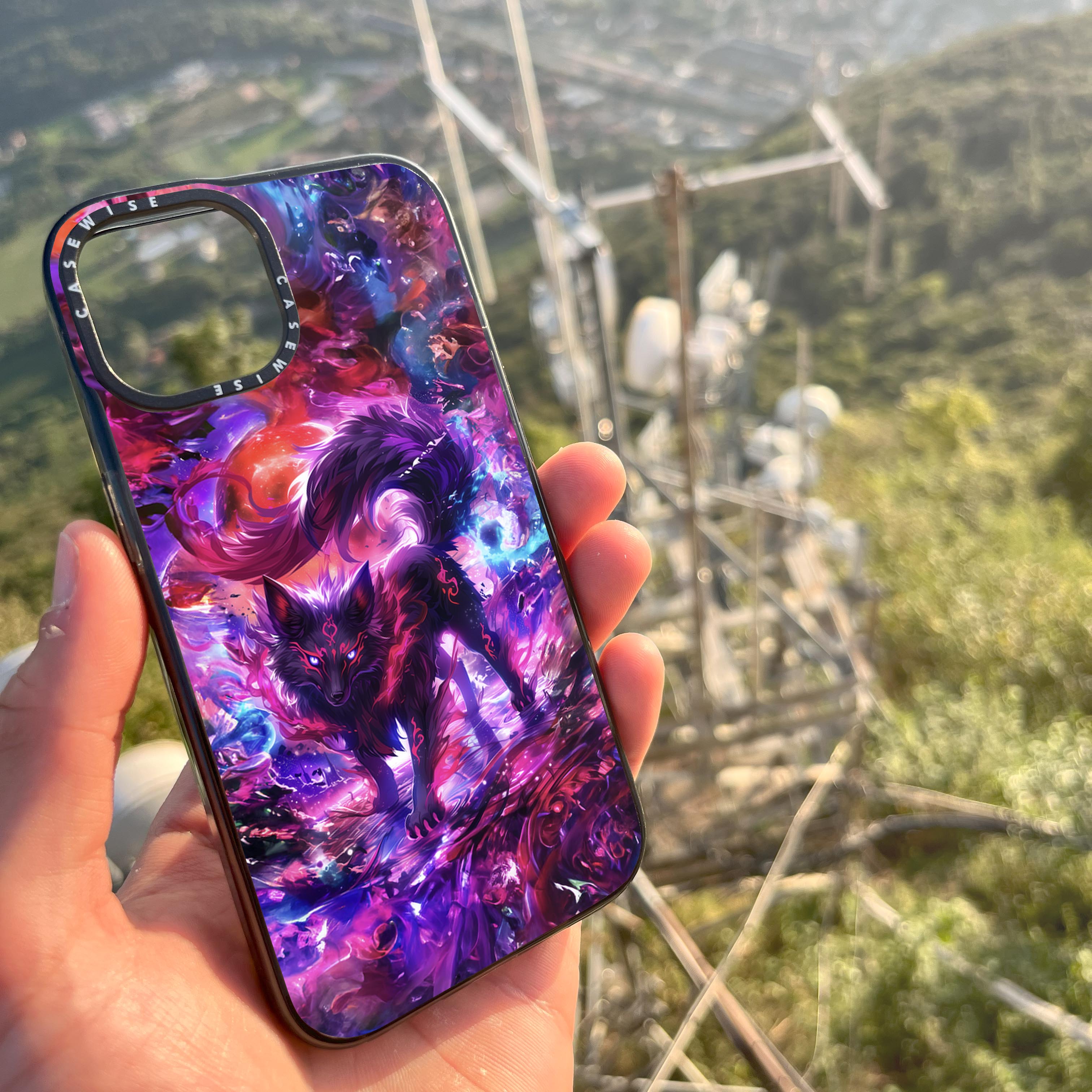 CASEWISE
CASEWISE