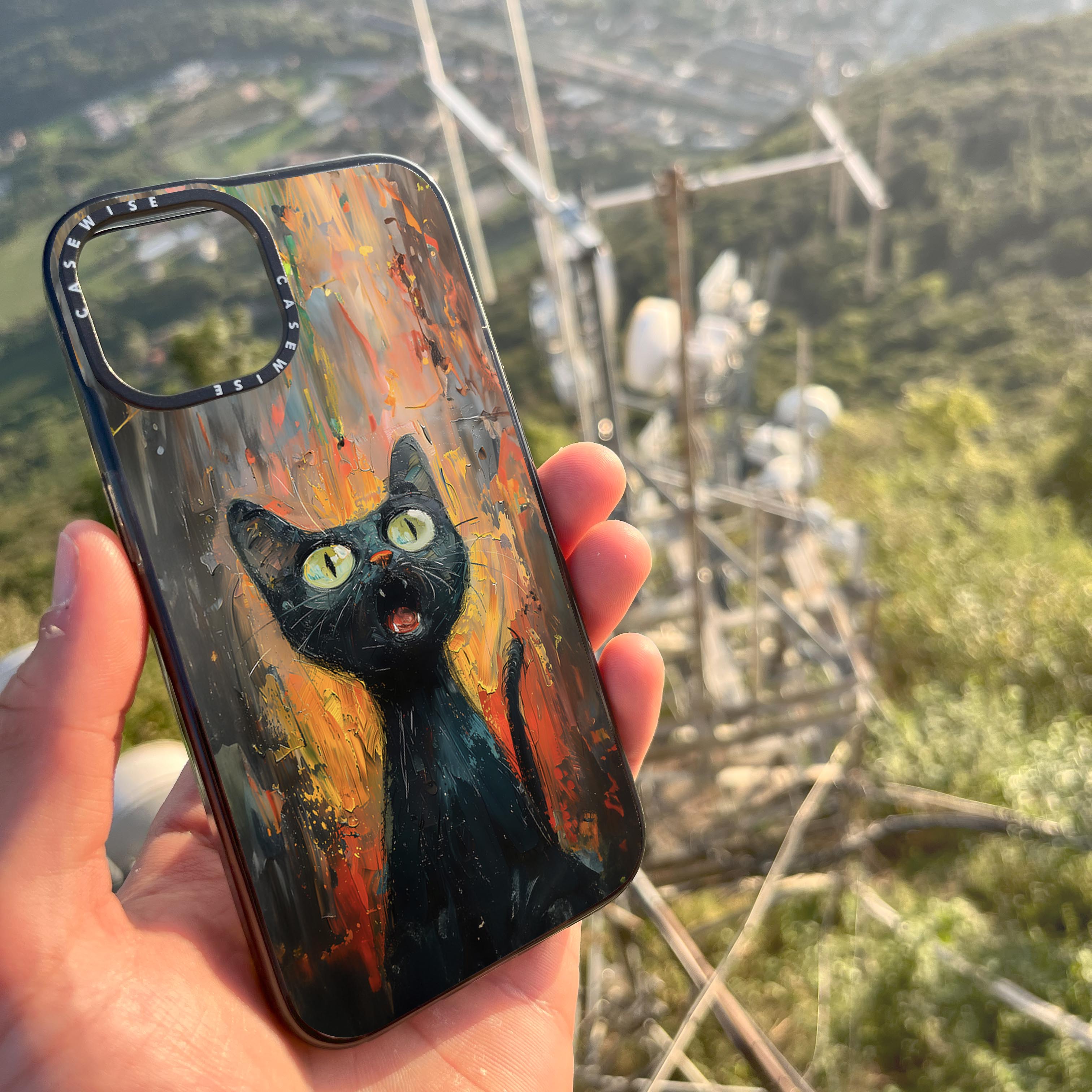 CASEWISE CASEWISE