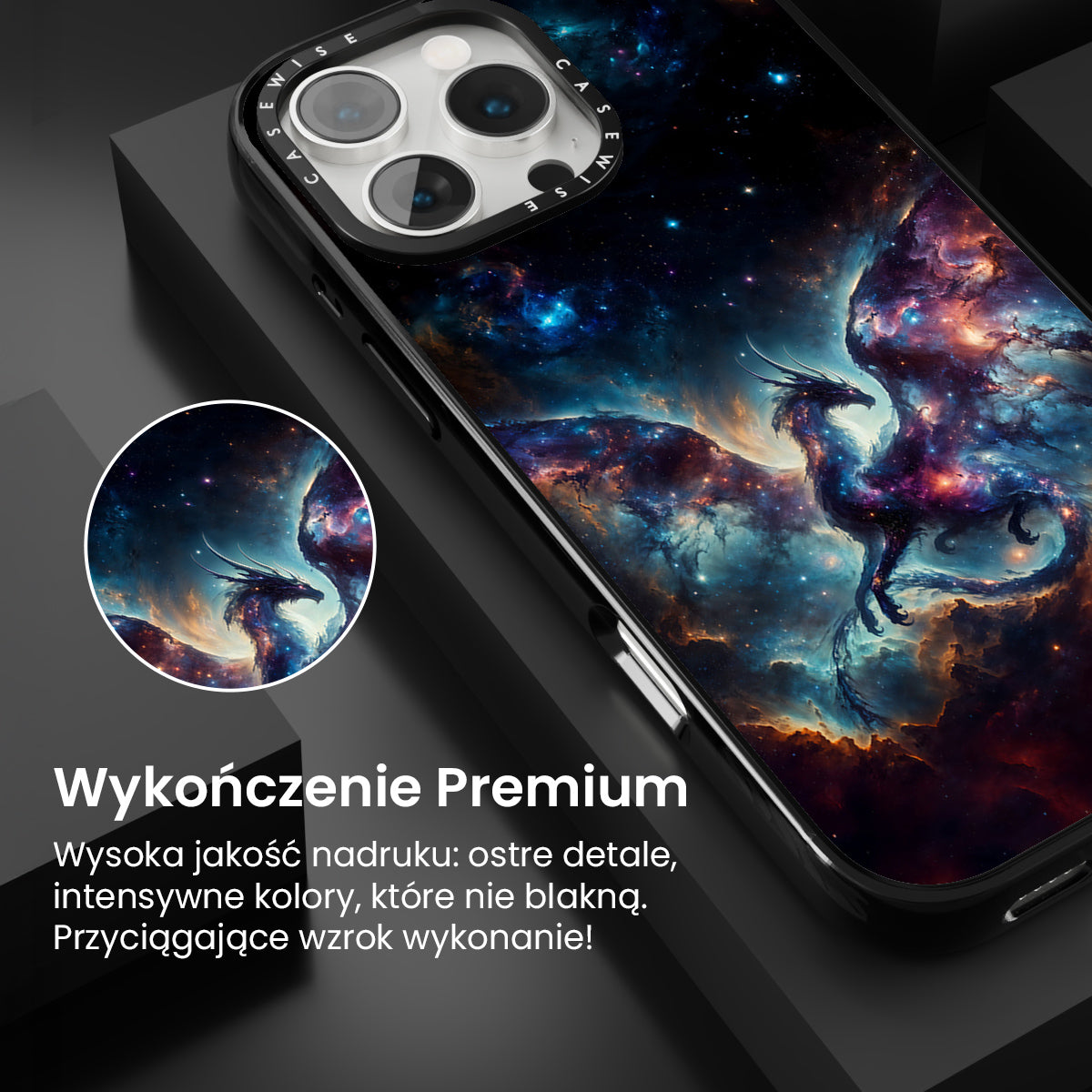 CASEWISE CASEWISE

Wykończenie Premium

Wysoka jakość nadruku: ostre detale, intensywne kolory, które nie blakną. Przyciągające wzrok wykonanie!