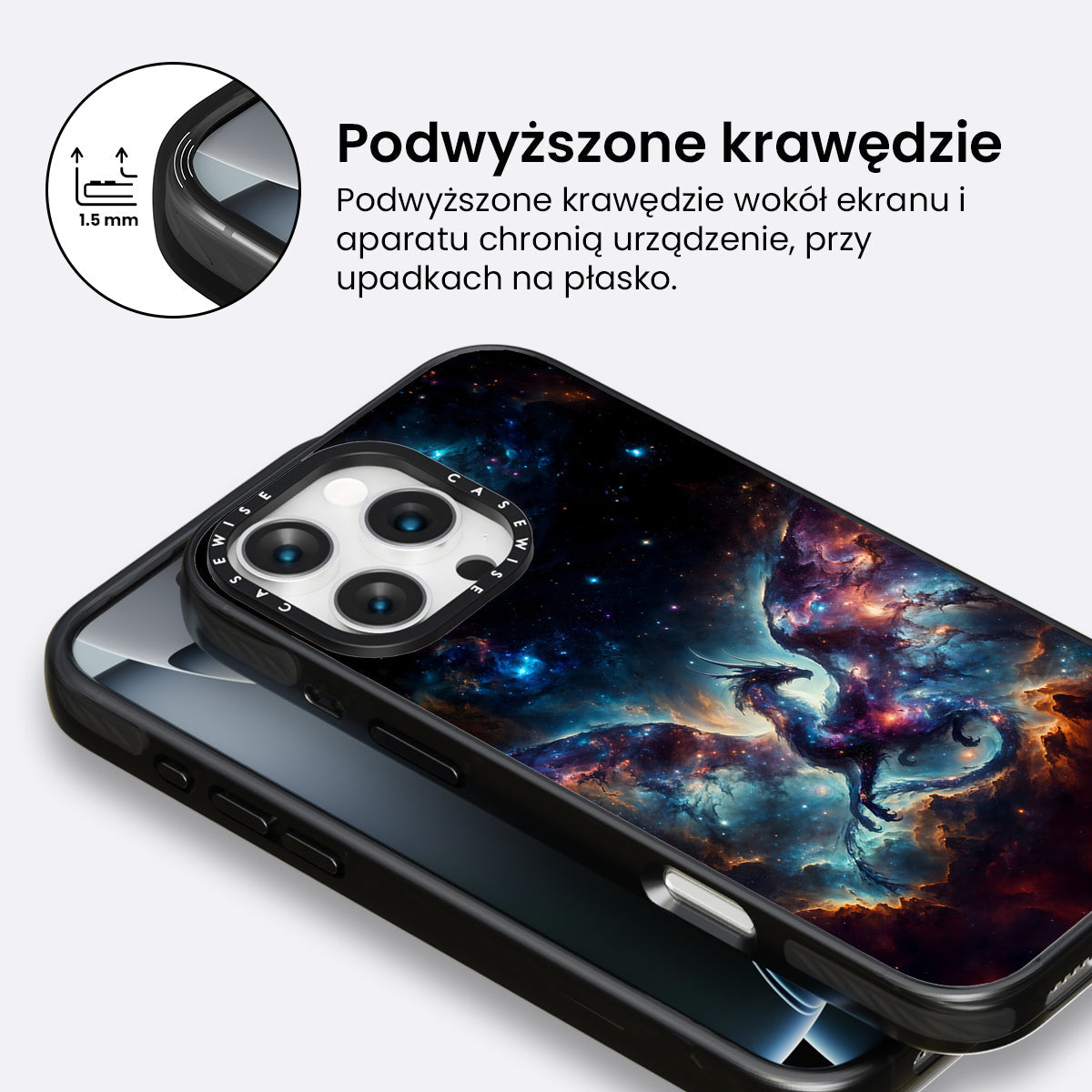 1.5 mm

Podwyższone krawędzie

Podwyższone krawędzie wokół ekranu i aparatu chronią urządzenie, przy upadkach na płasko.

CASEWISE CASEWISE