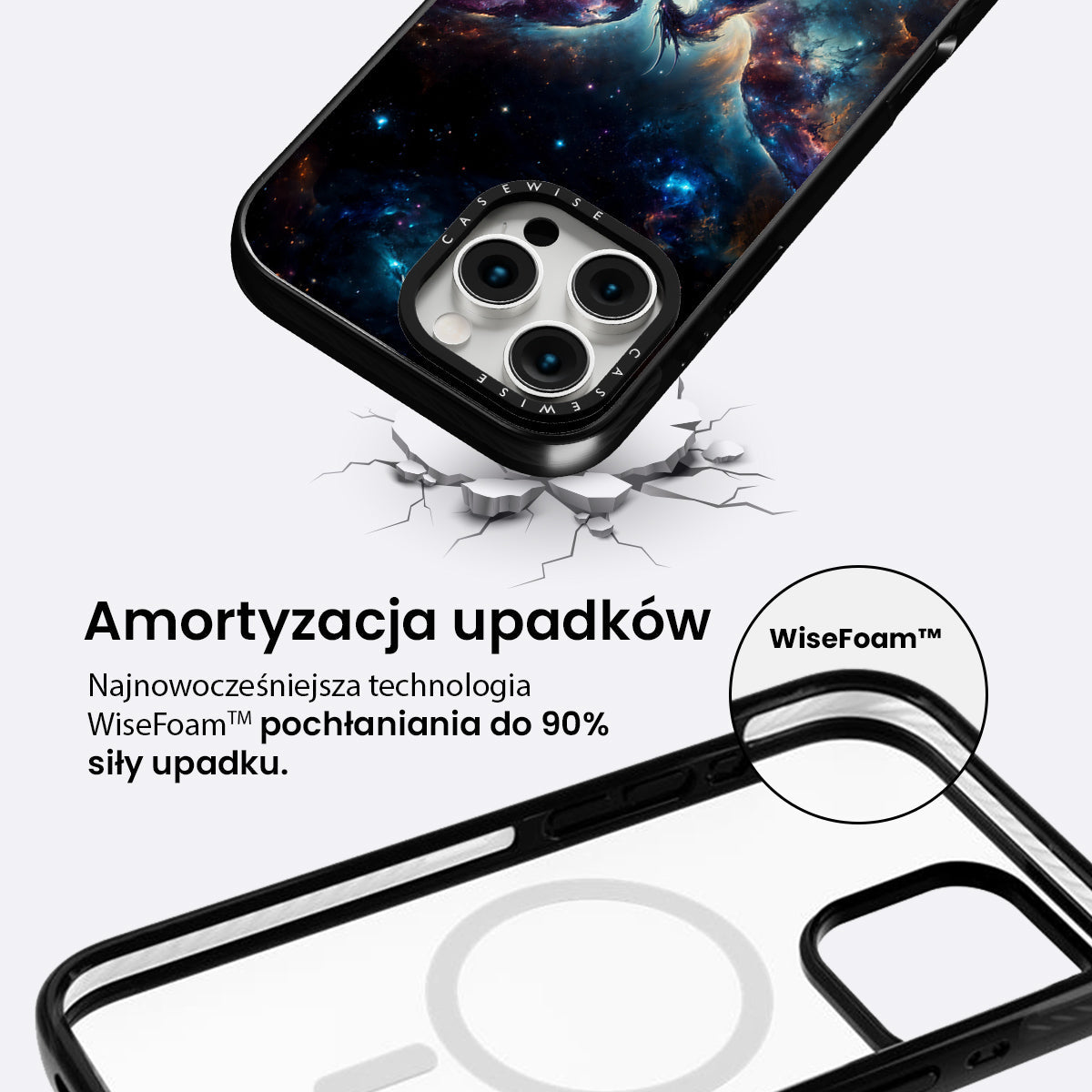 CASEWISE
CASEWISE

Amortyzacja upadków

Najnowocześniejsza technologia WiseFoam™ pochłaniania do 90% siły upadku.

WiseFoam™