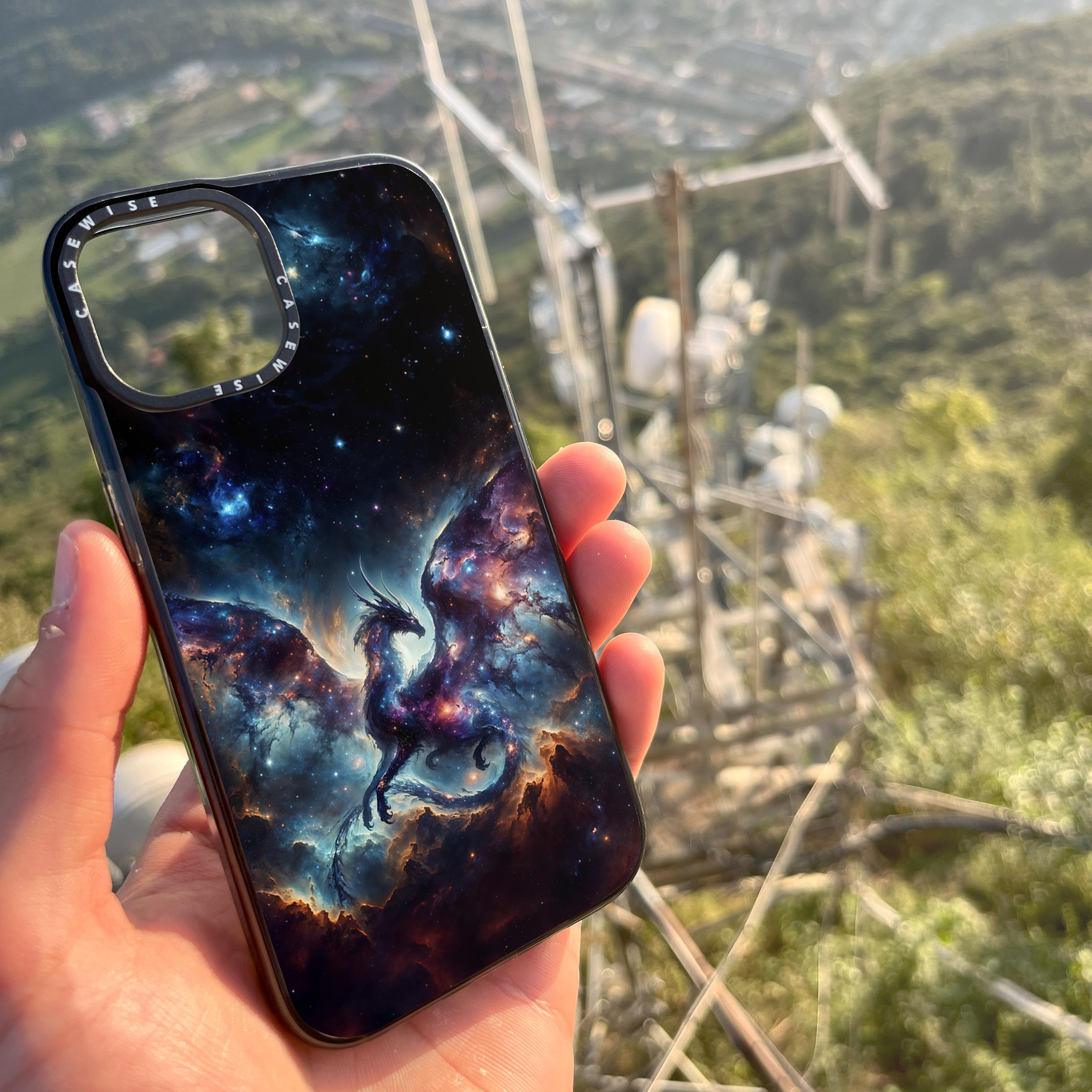 CASEWISE
CASEWISE