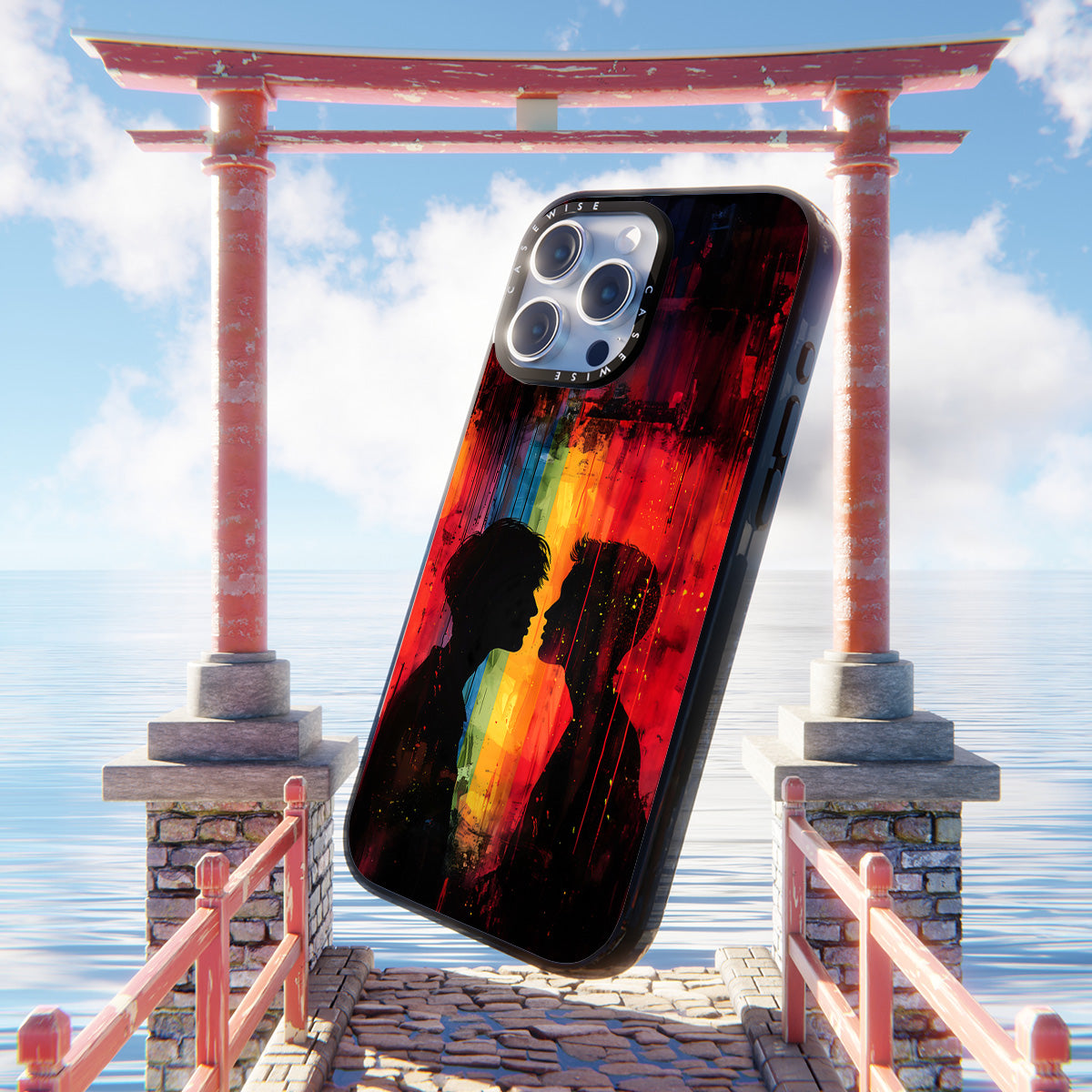 CASEWISE CASEWISE