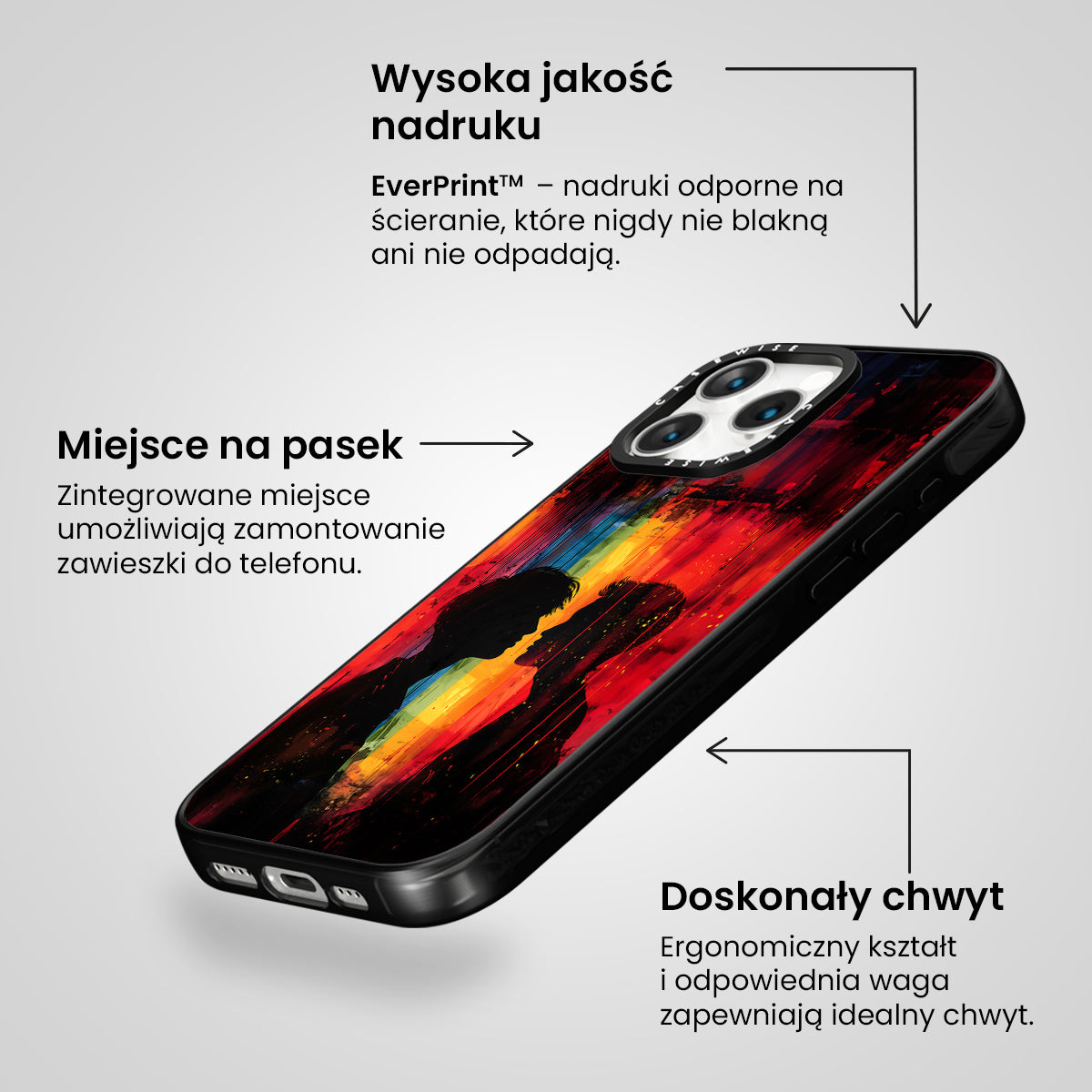 Wysoka jakość nadruku

EverPrint™ – nadruki odporne na ścieranie, które nigdy nie blakną ani nie odpadają.

CASEWISE

CASEWISE

Miejsce na pasek

Zintegrowane miejsce umożliwiają zamontowanie zawieszki do telefonu.

Doskonały chwyt

Ergonomiczny kształt i odpowiednia waga zapewniają idealny chwyt.