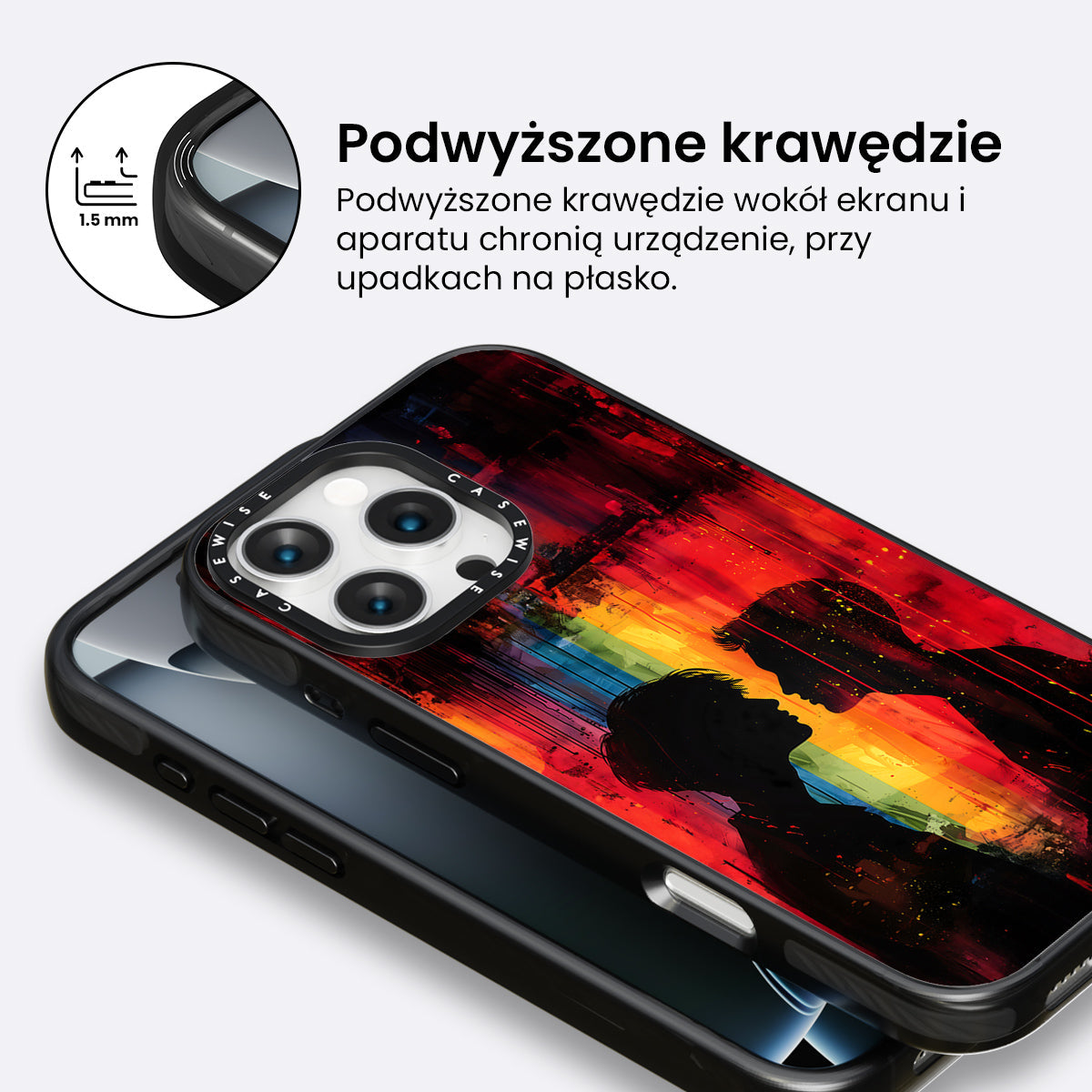 1.5 mm

Podwyższone krawędzie

Podwyższone krawędzie wokół ekranu i aparatu chronią urządzenie, przy upadkach na płasko.

CASEWISE CASEWISE