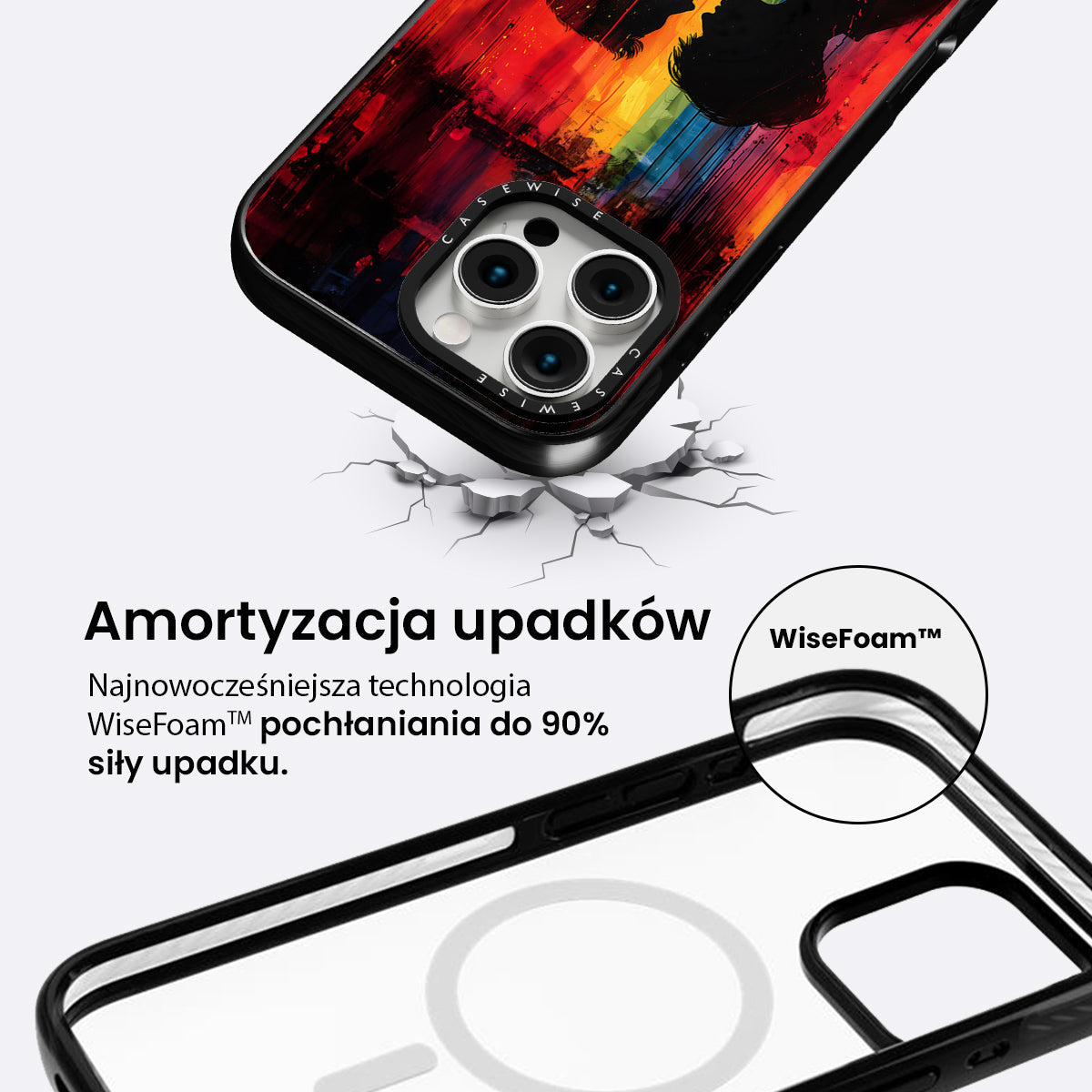 CASEWISE

CASEWISE

Amortyzacja upadków

Najnowocześniejsza technologia WiseFoam™ pochłaniania do 90% siły upadku.

WiseFoam™