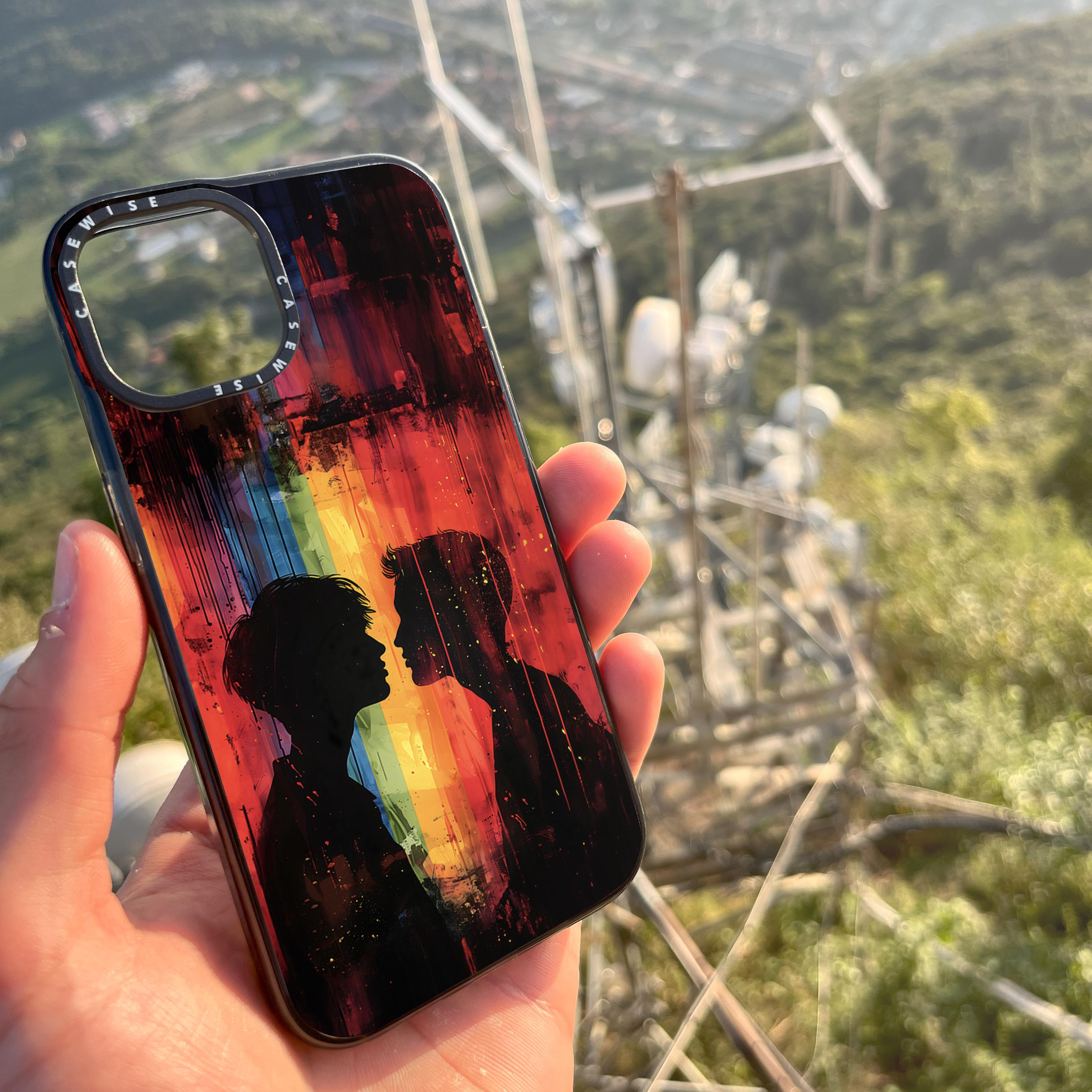 CASEWISE CASEWISE