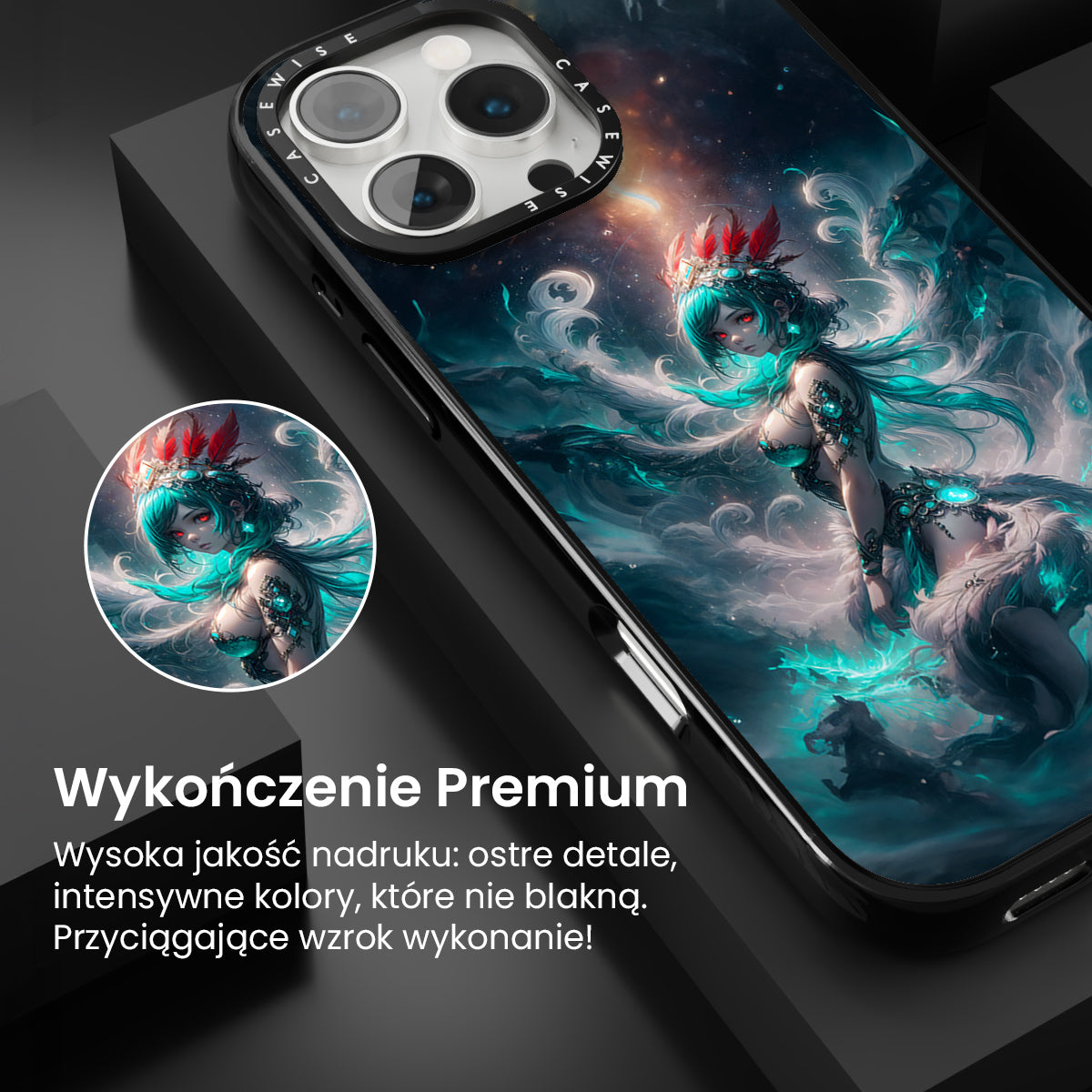 CASEWISE CASEWISE

Wykończenie Premium

Wysoka jakość nadruku: ostre detale, intensywne kolory, które nie blakną. Przyciągające wzrok wykonanie!