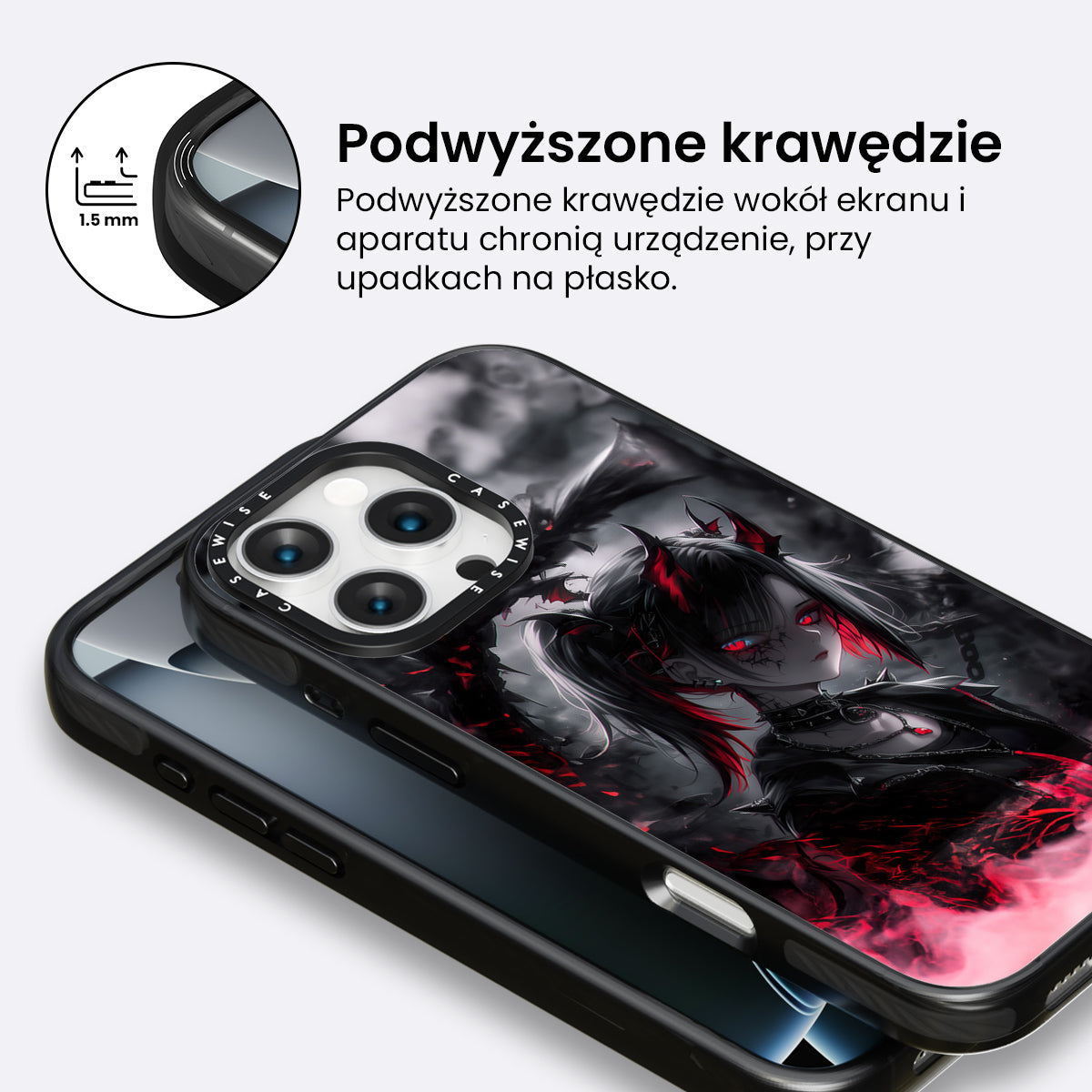 1.5 mm

Podwyższone krawędzie

Podwyższone krawędzie wokół ekranu i aparatu chronią urządzenie, przy upadkach na płasko.

CASEWISE CASEWISE