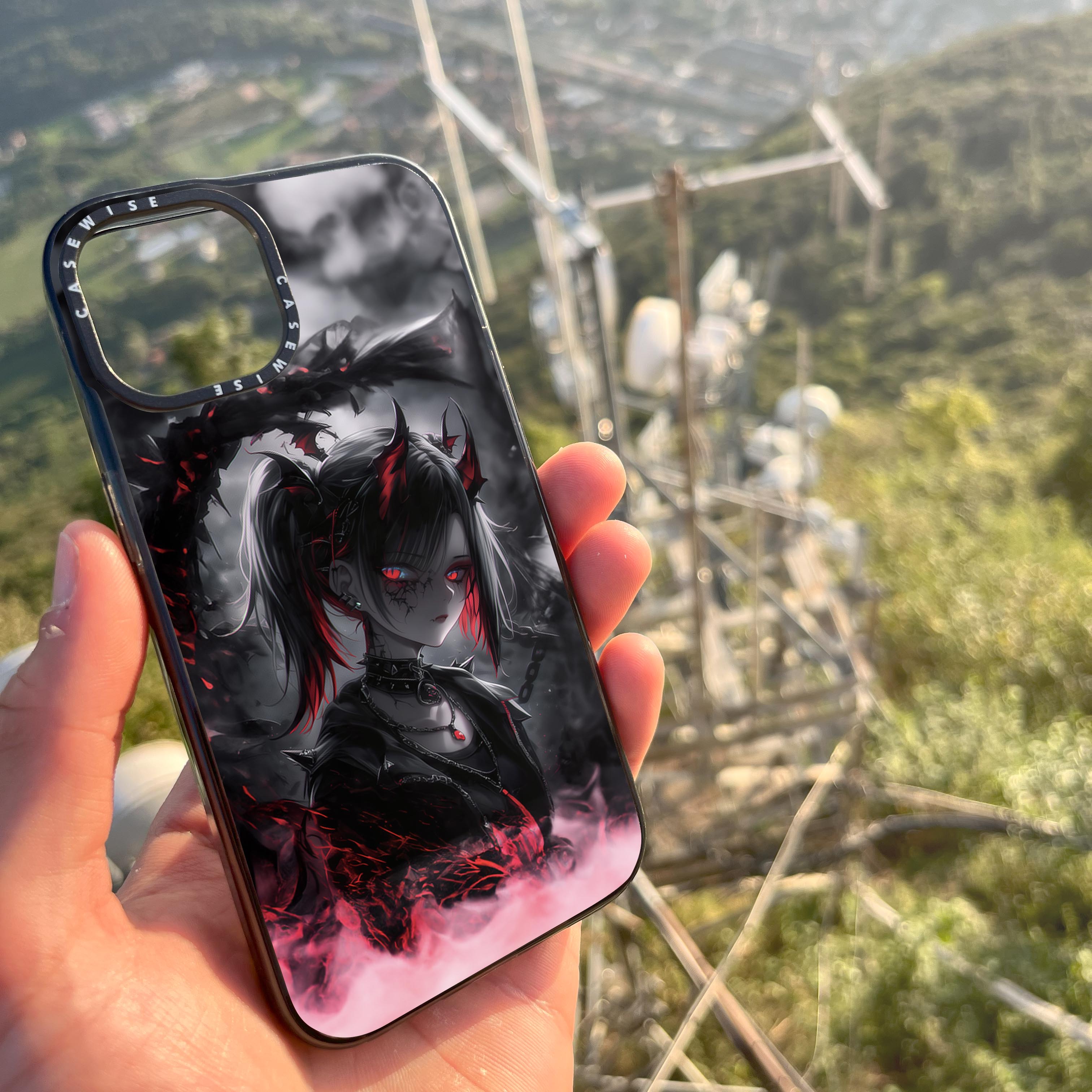 CASEWISE CASEWISE