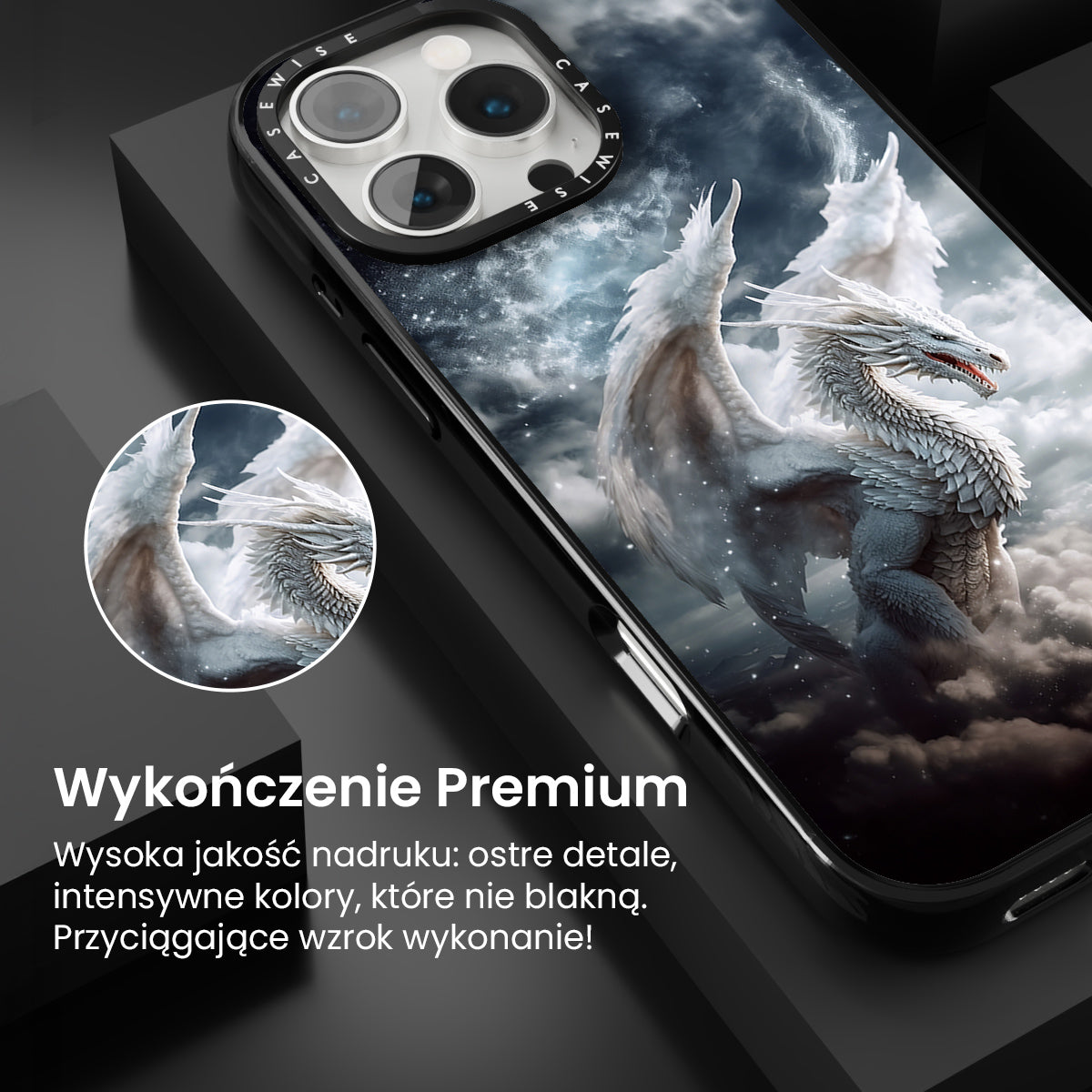 CASEWISE CASEWISE

Wykończenie Premium

Wysoka jakość nadruku: ostre detale, intensywne kolory, które nie blakną. Przyciągające wzrok wykonanie!