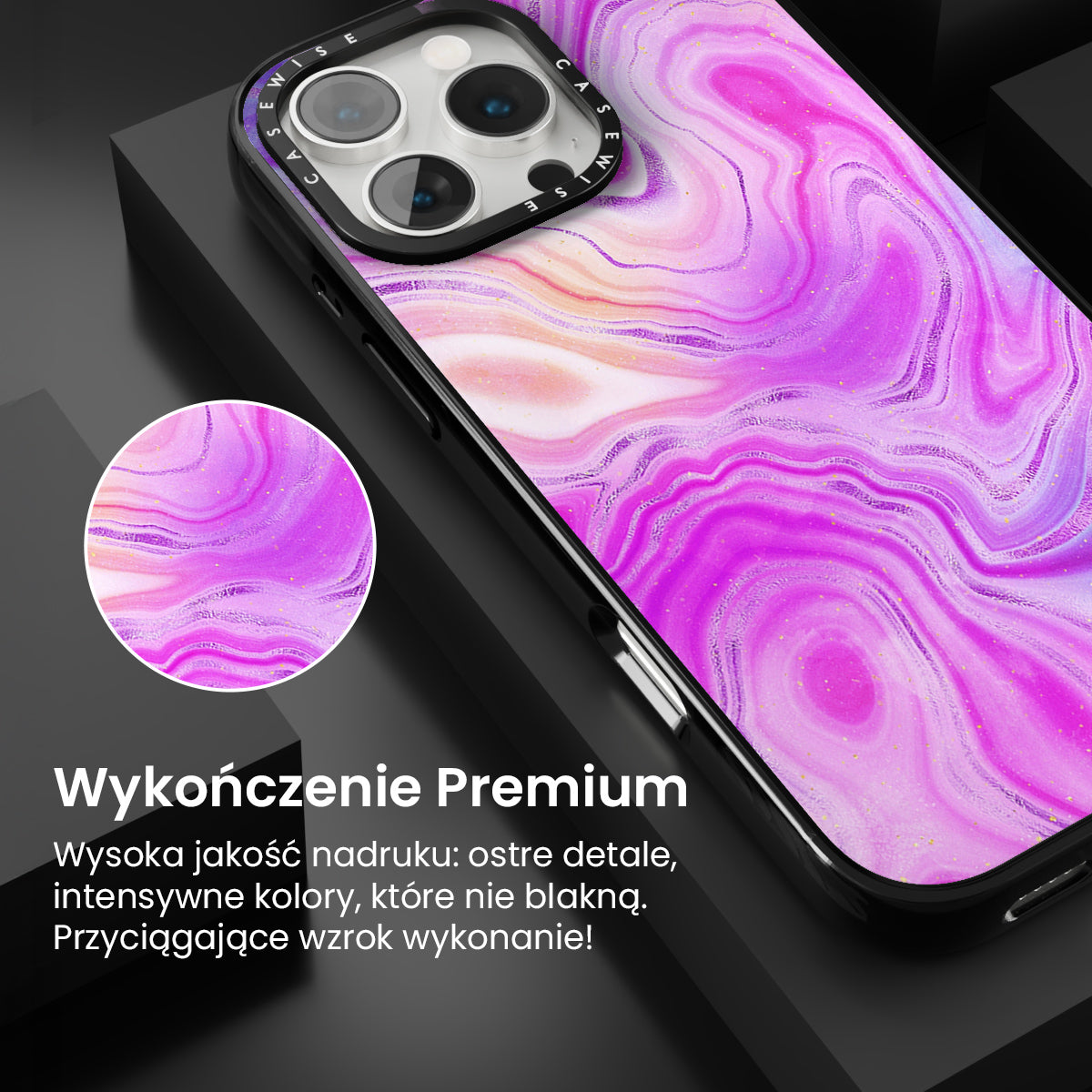 CASEWISE CASEWISE

Wykończenie Premium

Wysoka jakość nadruku: ostre detale, intensywne kolory, które nie blakną. Przyciągające wzrok wykonanie!