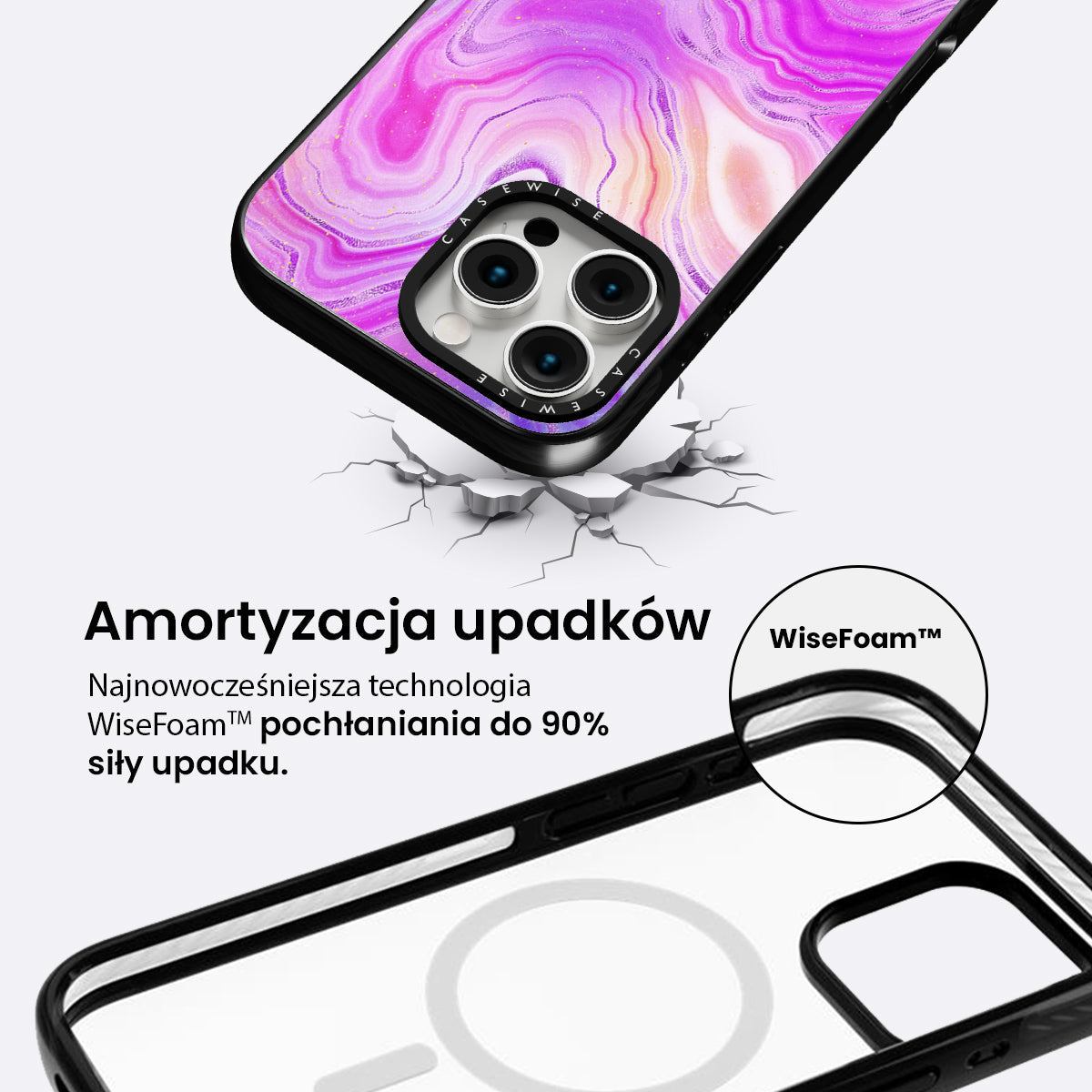 CASEWISE

CASEWISE

Amortyzacja upadków

Najnowocześniejsza technologia WiseFoam™ pochłaniania do 90% siły upadku.

WiseFoam™