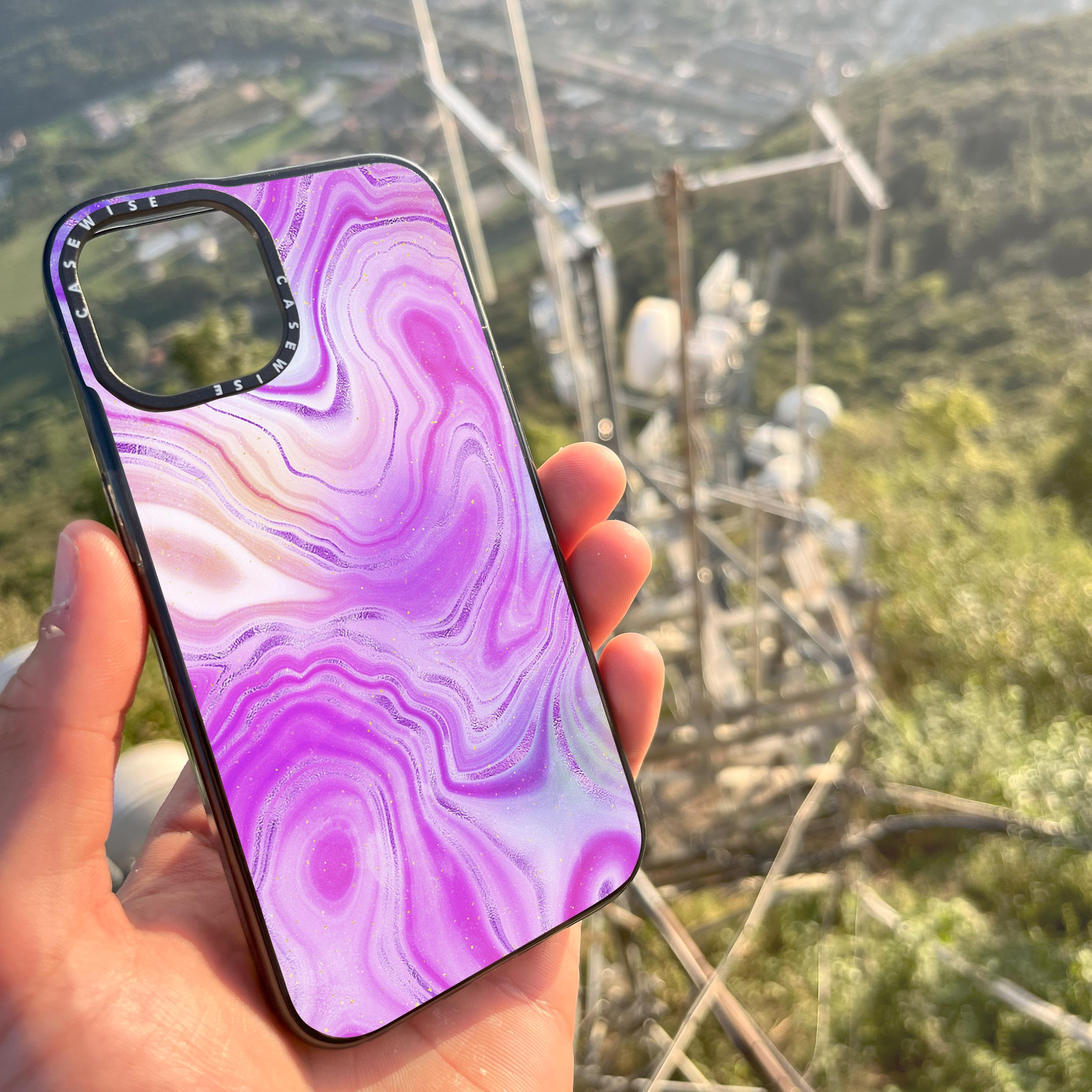 CASEWISE
CASEWISE