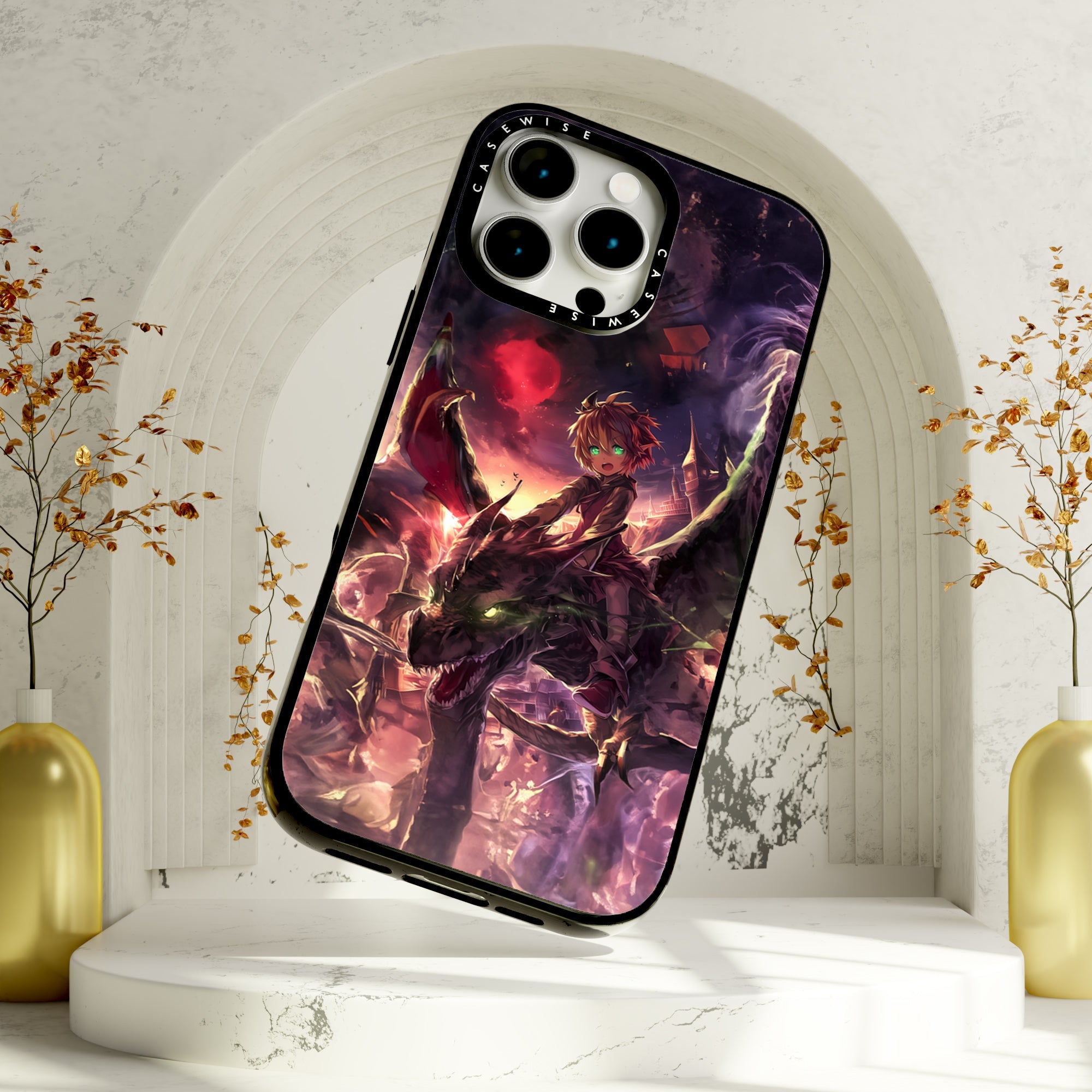 CASEWISE

CASEWISE