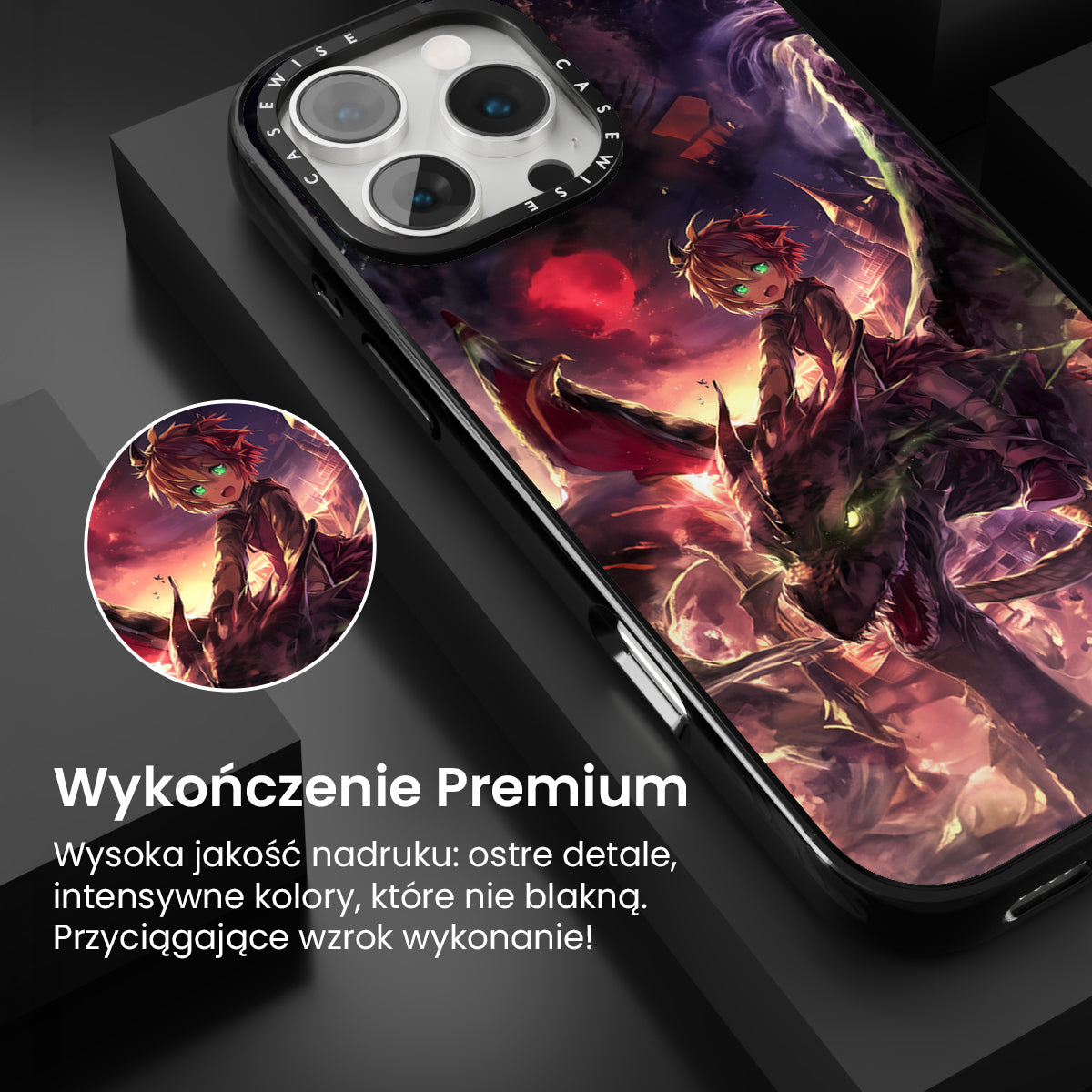 CASEWISE CASEWISE

Wykończenie Premium

Wysoka jakość nadruku: ostre detale, intensywne kolory, które nie blakną. Przyciągające wzrok wykonanie!