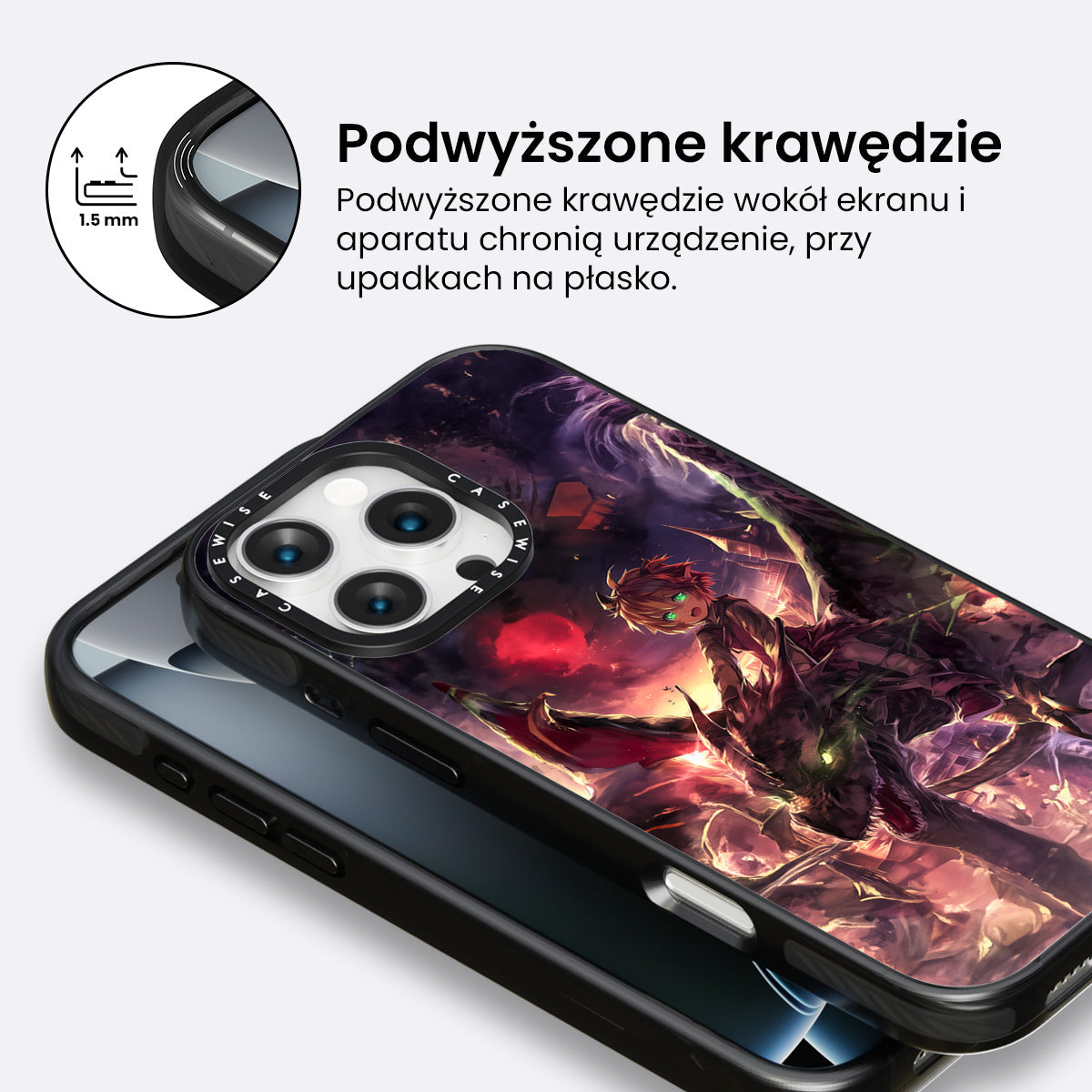 1.5 mm

Podwyższone krawędzie

Podwyższone krawędzie wokół ekranu i aparatu chronią urządzenie, przy upadkach na płasko.

CASEWISE CASEWISE