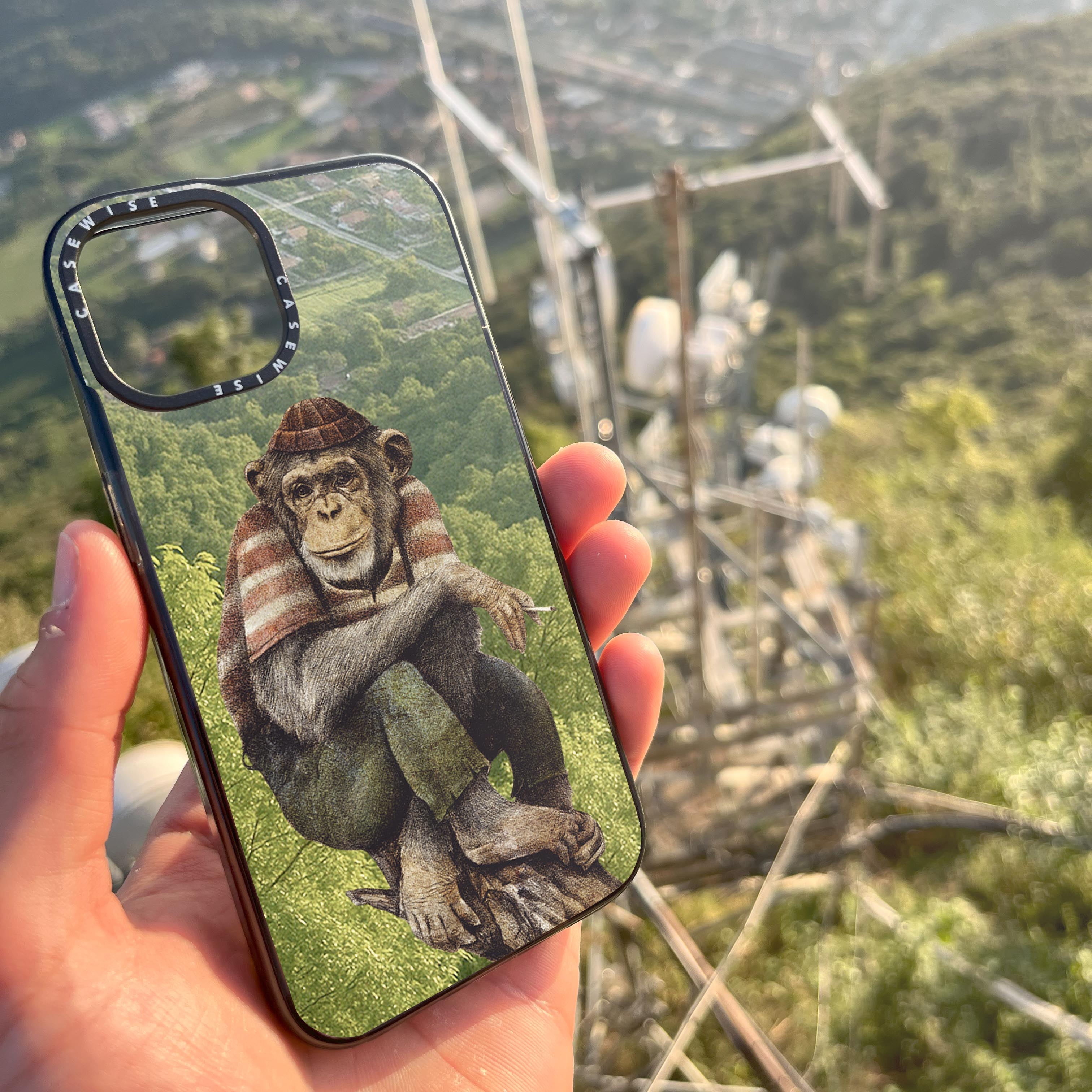 CASEWISE CASEWISE