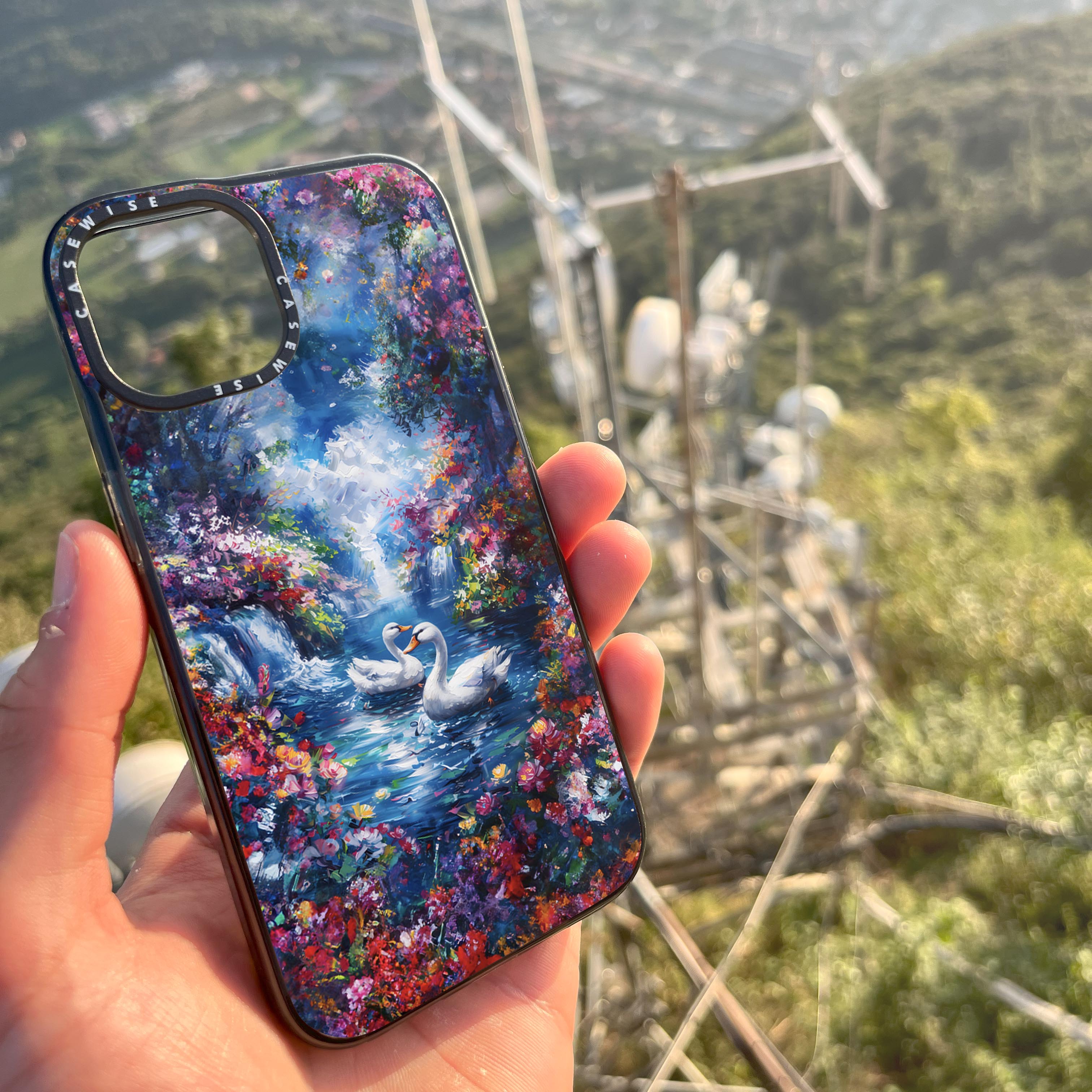 CASEWISE CASEWISE