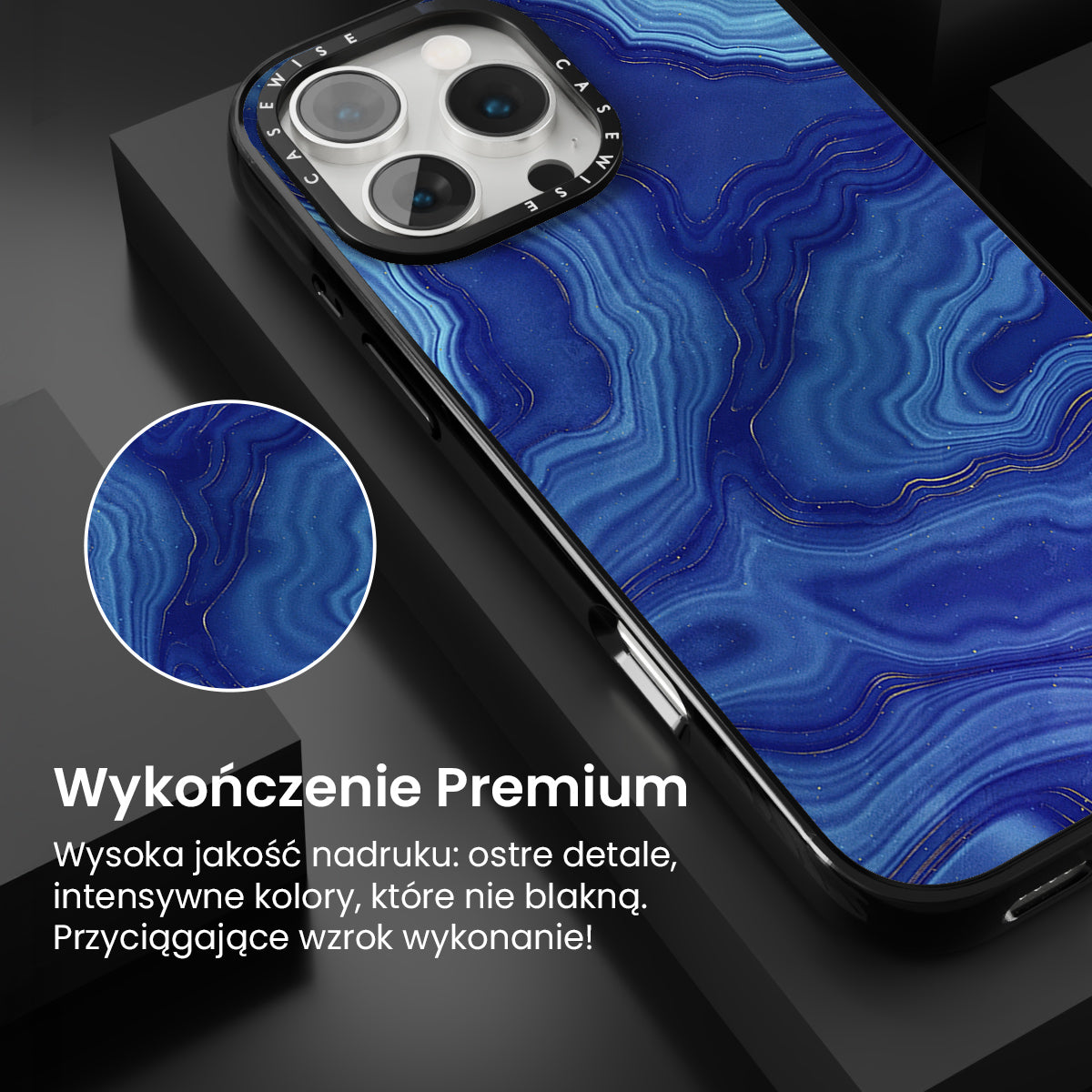 CASEWISE CASEWISE

Wykończenie Premium

Wysoka jakość nadruku: ostre detale, intensywne kolory, które nie blakną. Przyciągające wzrok wykonanie!