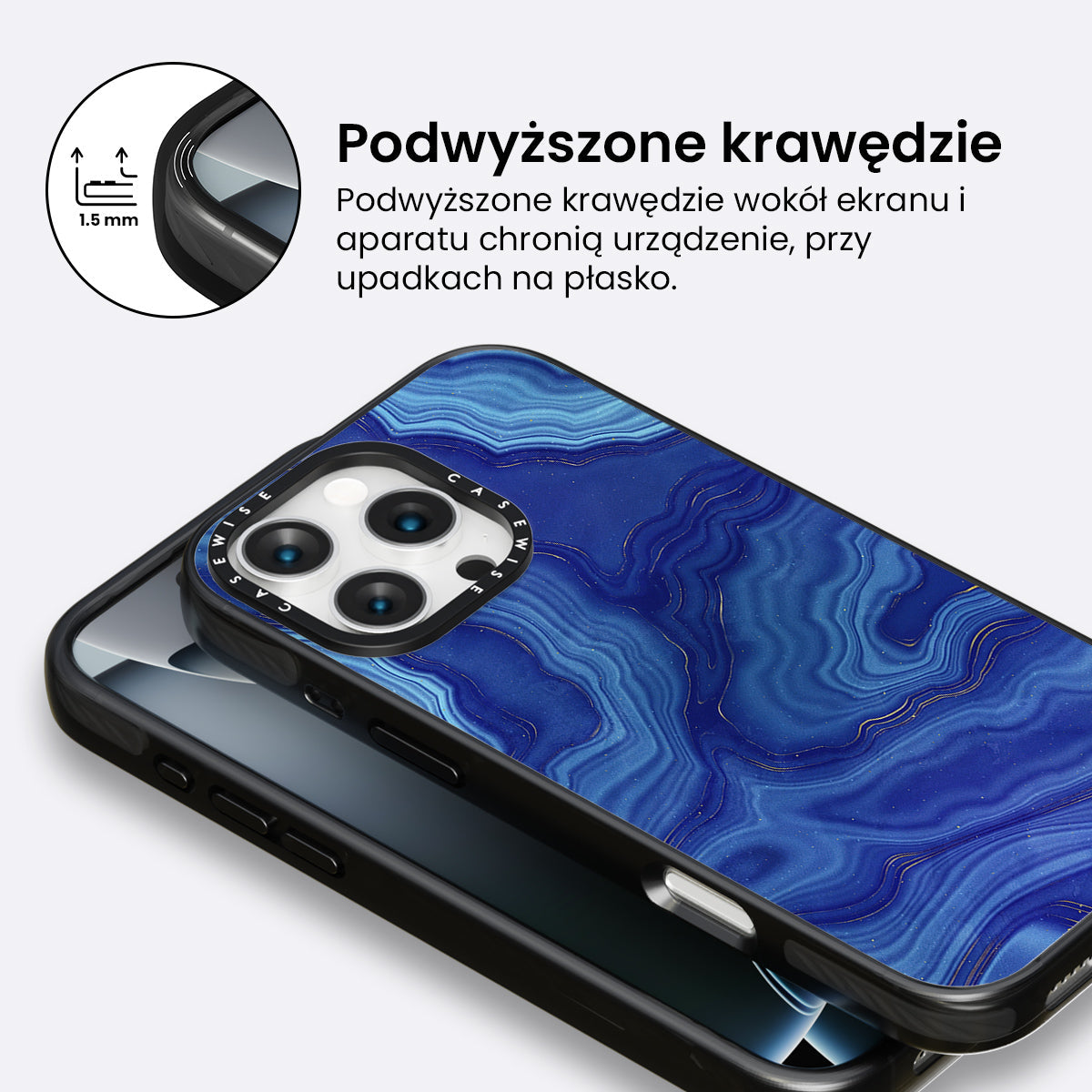 1.5 mm

Podwyższone krawędzie

Podwyższone krawędzie wokół ekranu i aparatu chronią urządzenie, przy upadkach na płasko.

CASEWISE CASEWISE