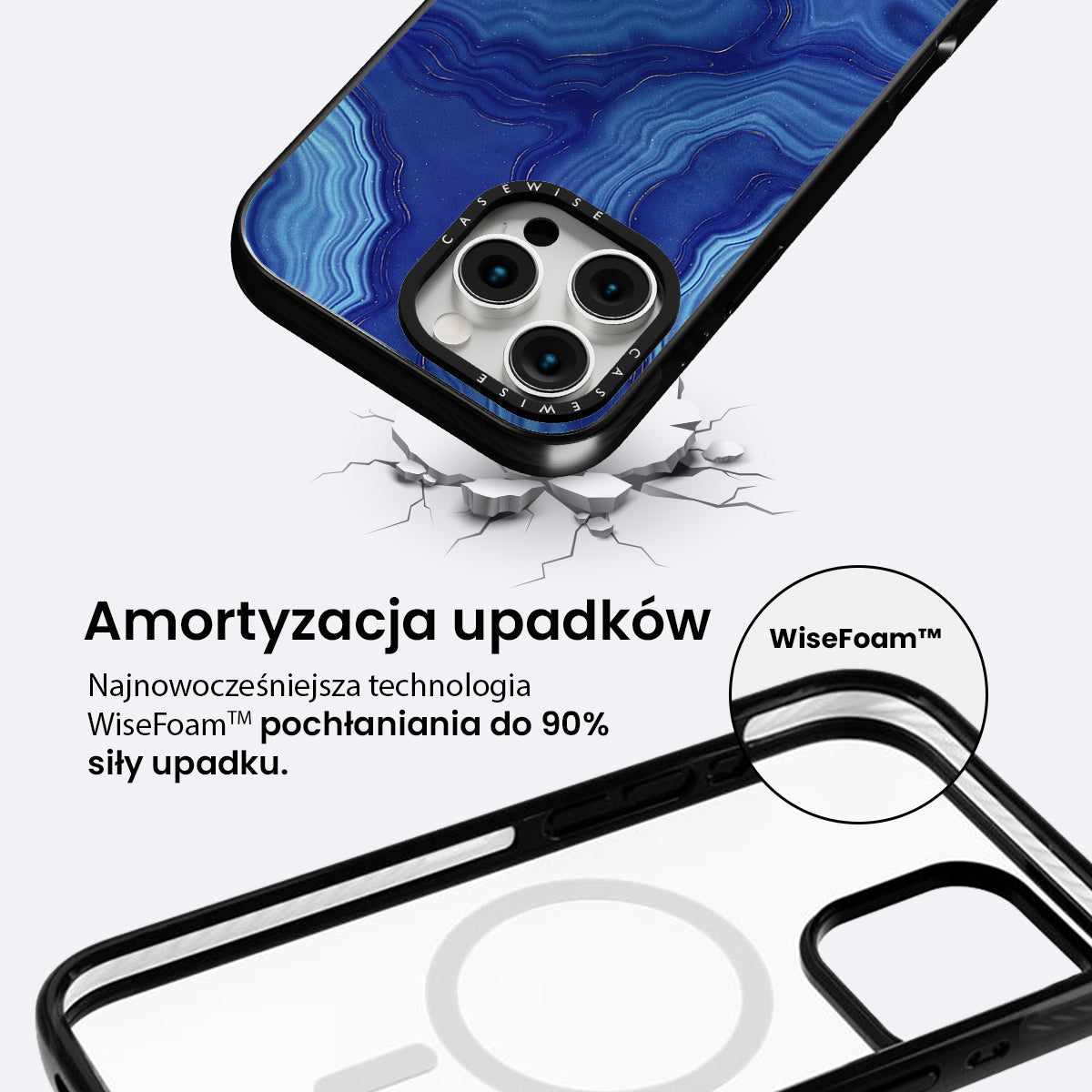 CASEWISE

CASEWISE

Amortyzacja upadków

Najnowocześniejsza technologia WiseFoam™ pochłaniania do 90% siły upadku.

WiseFoam™