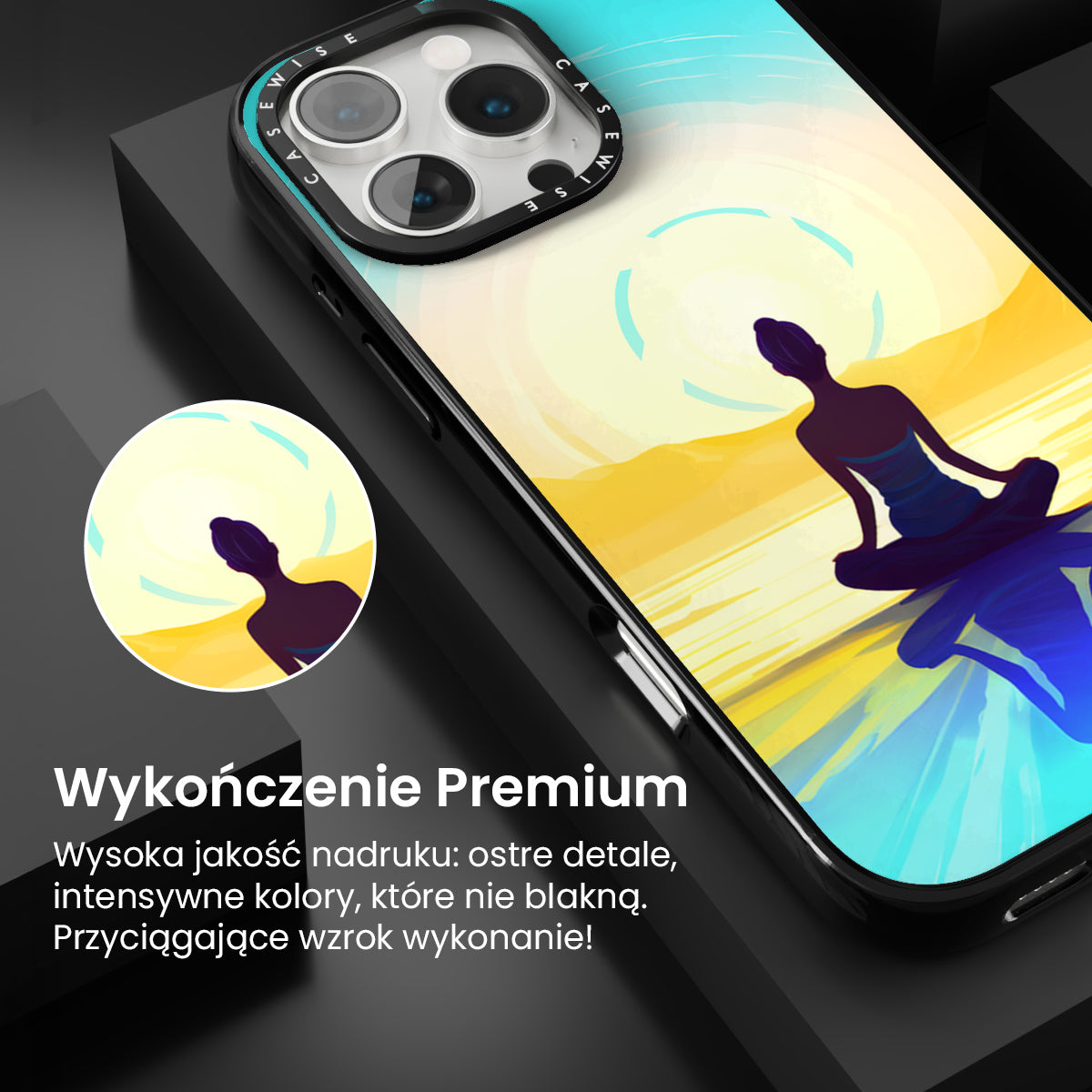 CASEWISE CASEWISE

Wykończenie Premium

Wysoka jakość nadruku: ostre detale, intensywne kolory, które nie blakną. Przyciągające wzrok wykonanie!