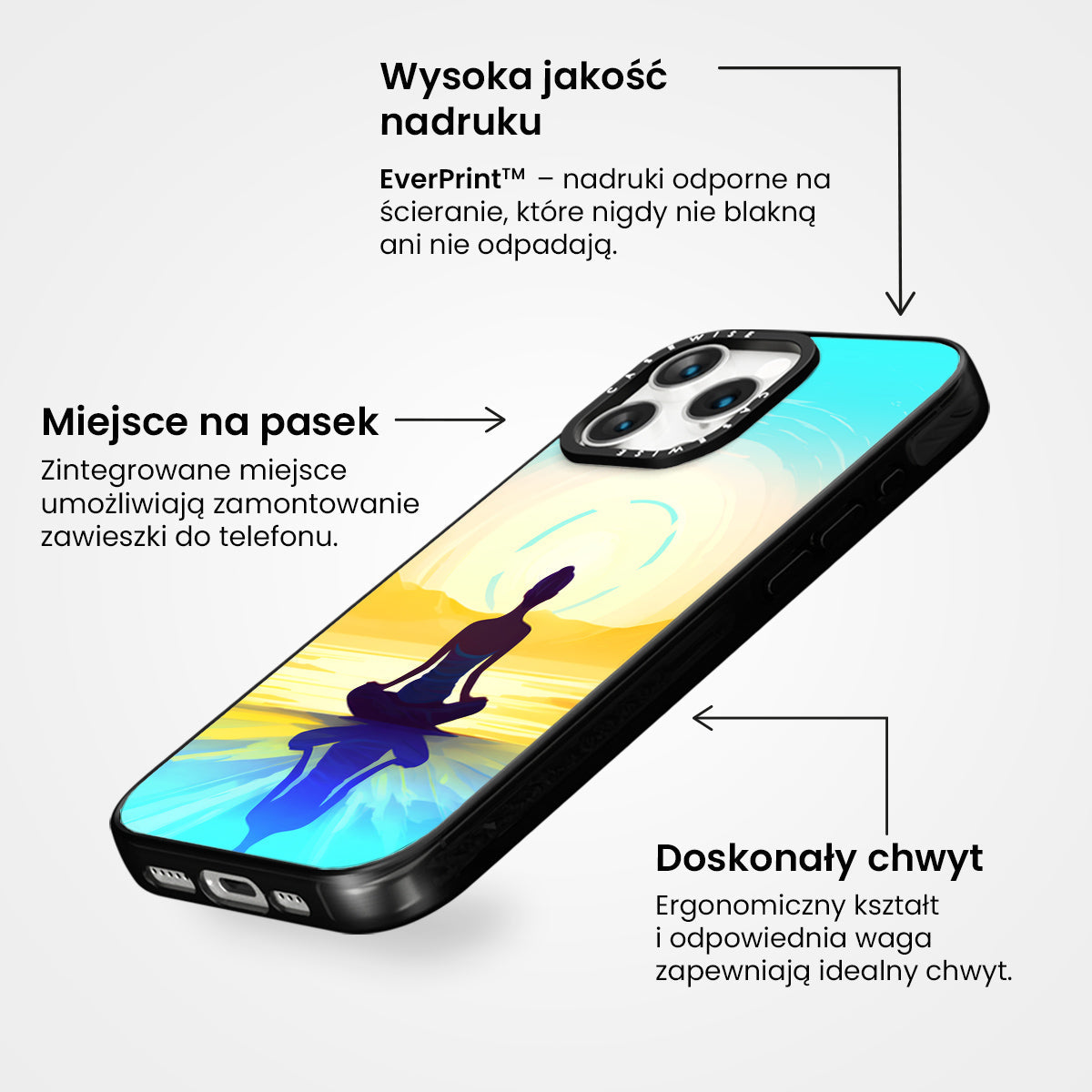 Wysoka jakość nadruku

EverPrint™ – nadruki odporne na ścieranie, które nigdy nie blakną ani nie odpadają.

Miejsce na pasek

Zintegrowane miejsce umożliwiają zamontowanie zawieszki do telefonu.

CASEWISE

CASEWISE

Doskonały chwyt

Ergonomiczny kształt i odpowiednia waga zapewniają idealny chwyt.