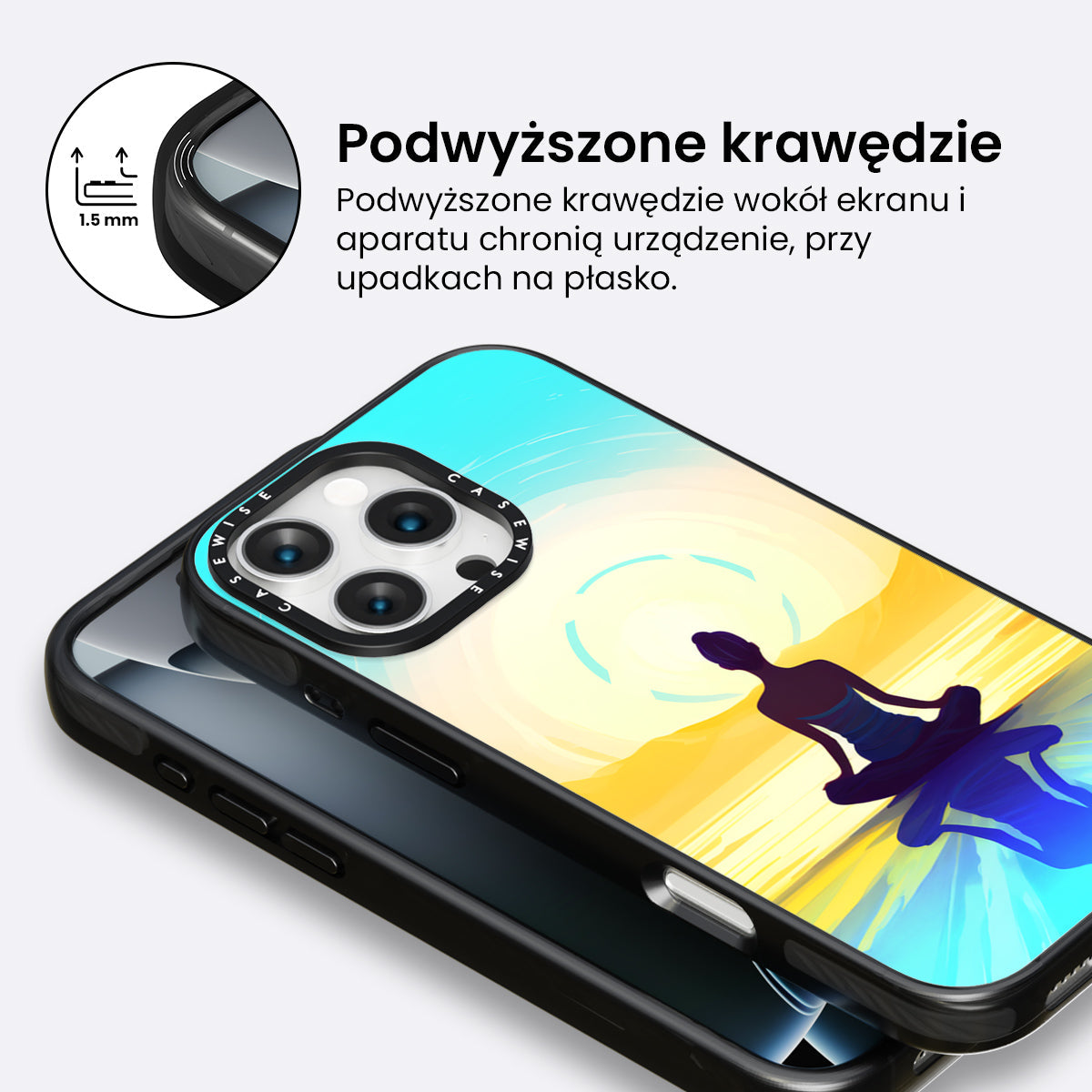 1.5 mm

Podwyższone krawędzie

Podwyższone krawędzie wokół ekranu i aparatu chronią urządzenie, przy upadkach na płasko.

CASEWISE CASEWISE