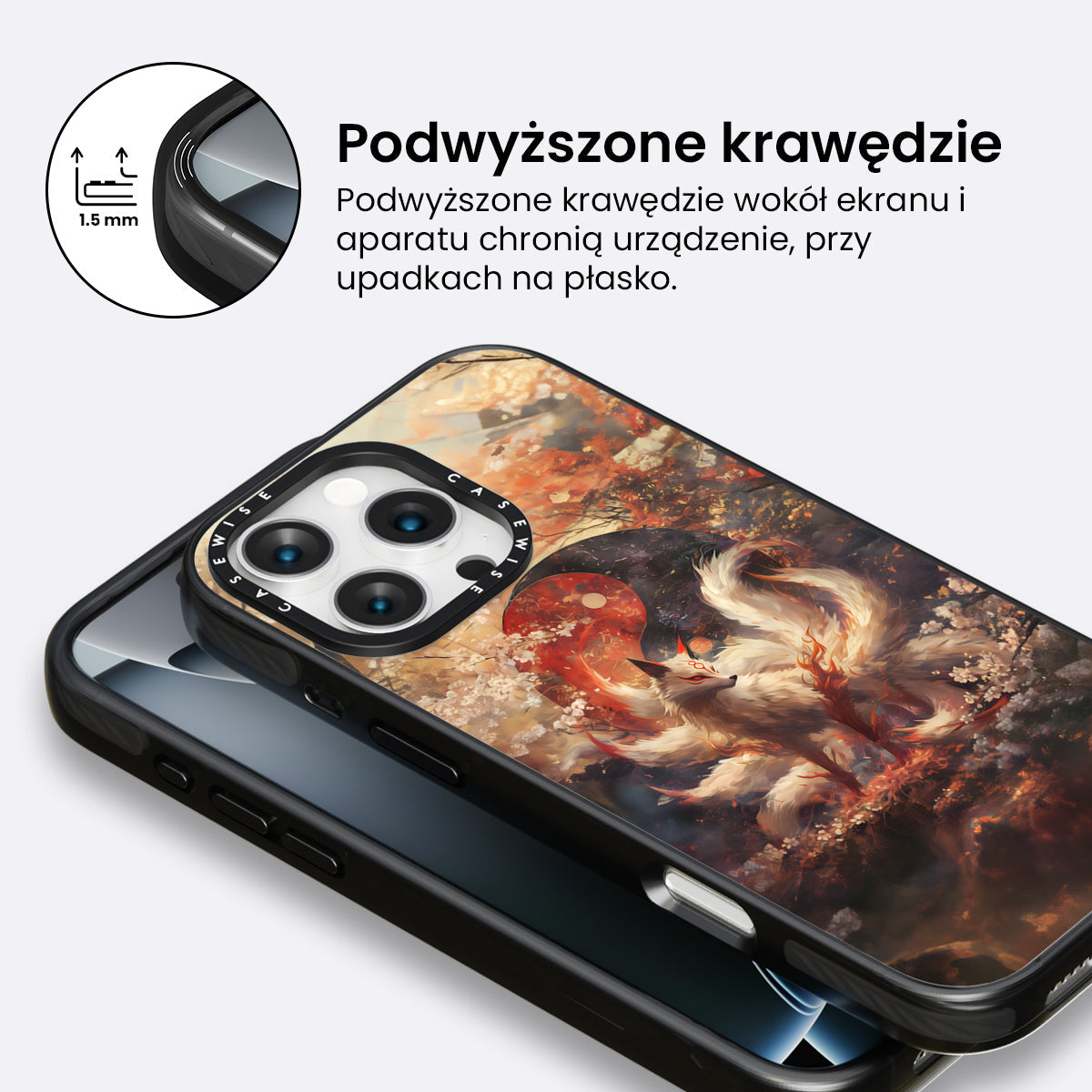 1.5 mm

Podwyższone krawędzie

Podwyższone krawędzie wokół ekranu i aparatu chronią urządzenie, przy upadkach na płasko.

CASEWISE CASEWISE